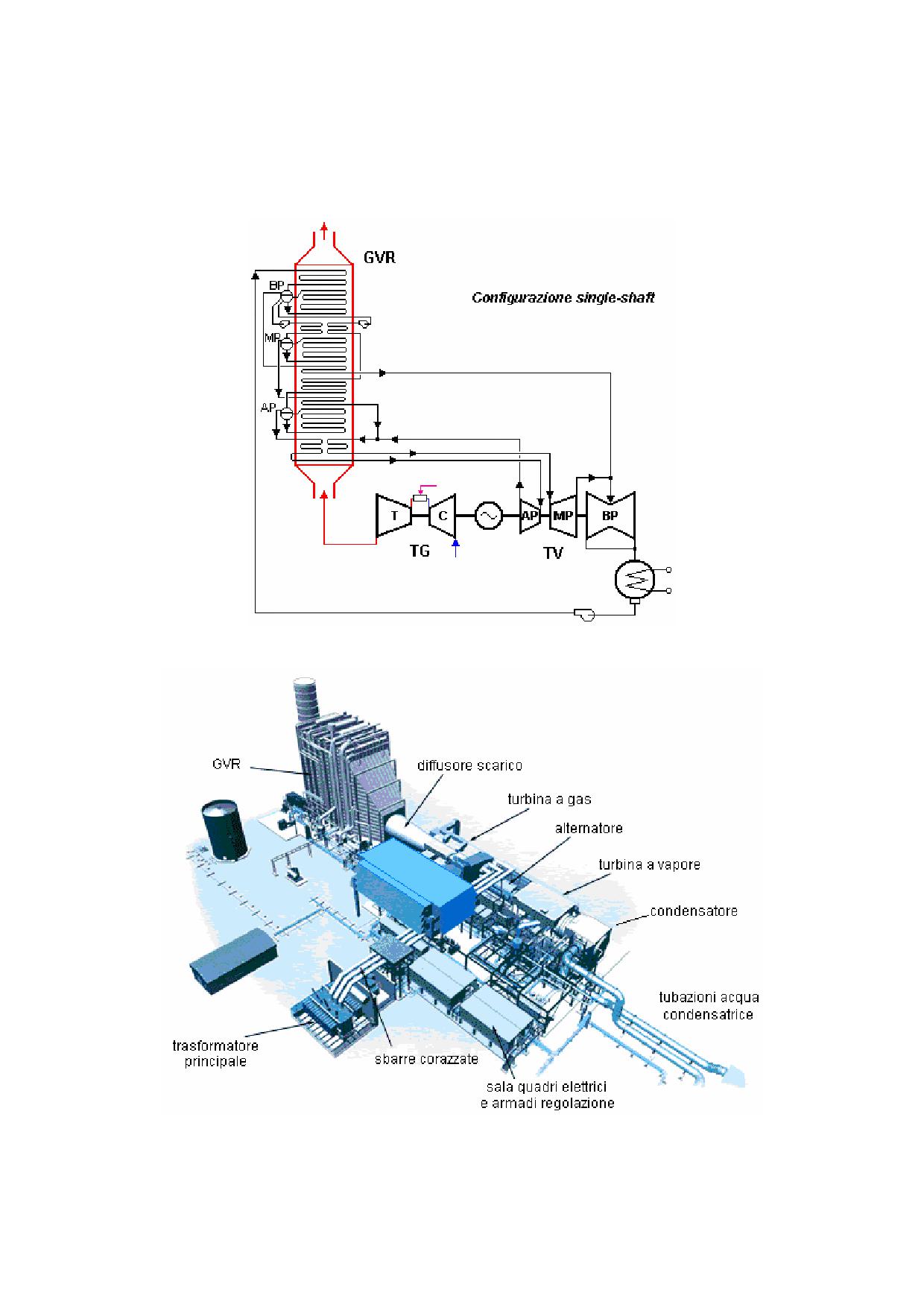 GVR

Configurazione single-shaft

BP

MP

AP

T

C

AP

MP

BP

TG

TV

GVR

diffusore scarico

turbina a gas

alternatore

turbina a vapore

condensatore

tubazioni acqua condensatrice

trasformatore principale

sbarre corazzate

sala quadri elettrici e armadi regolazione