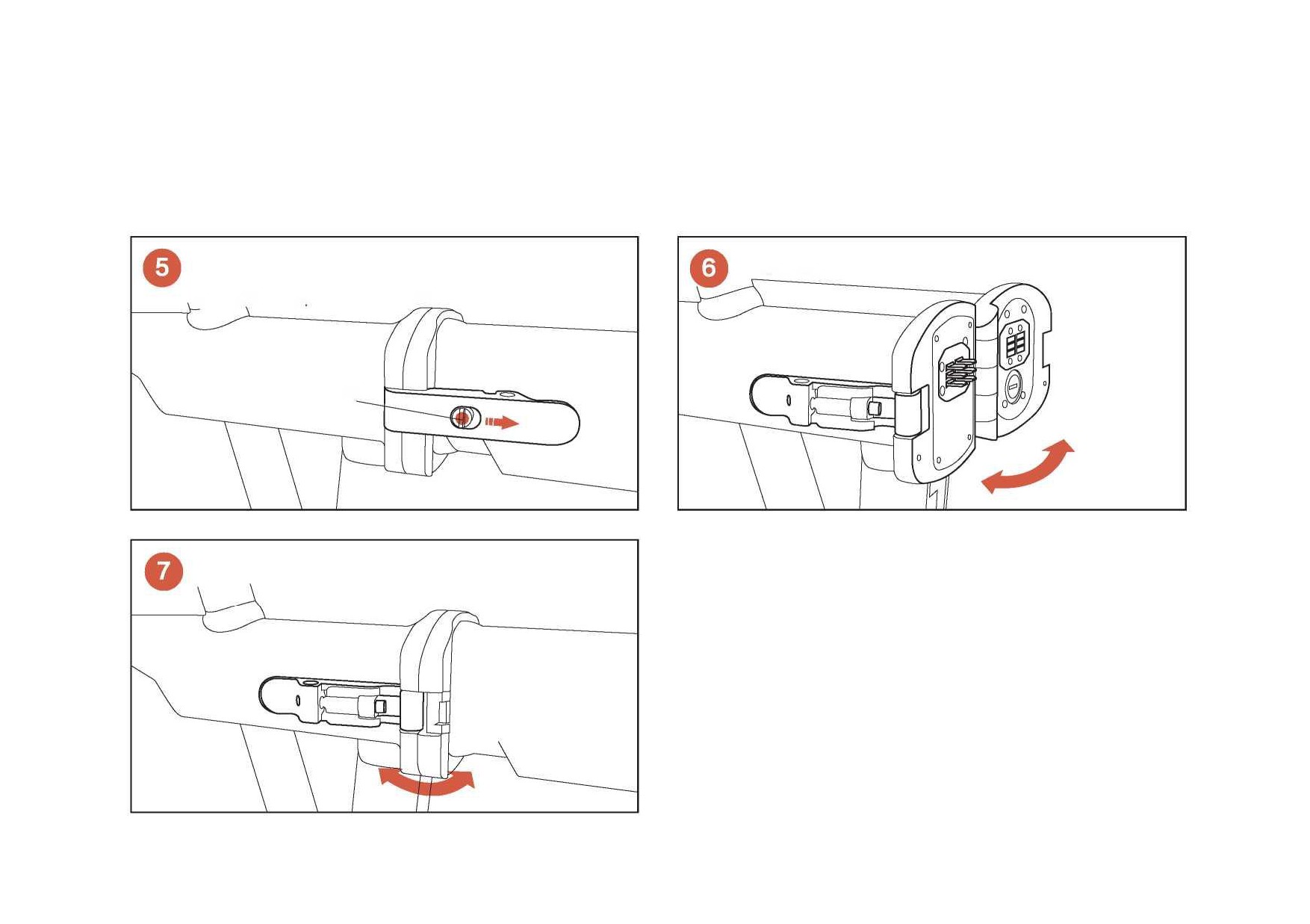 5

6

7