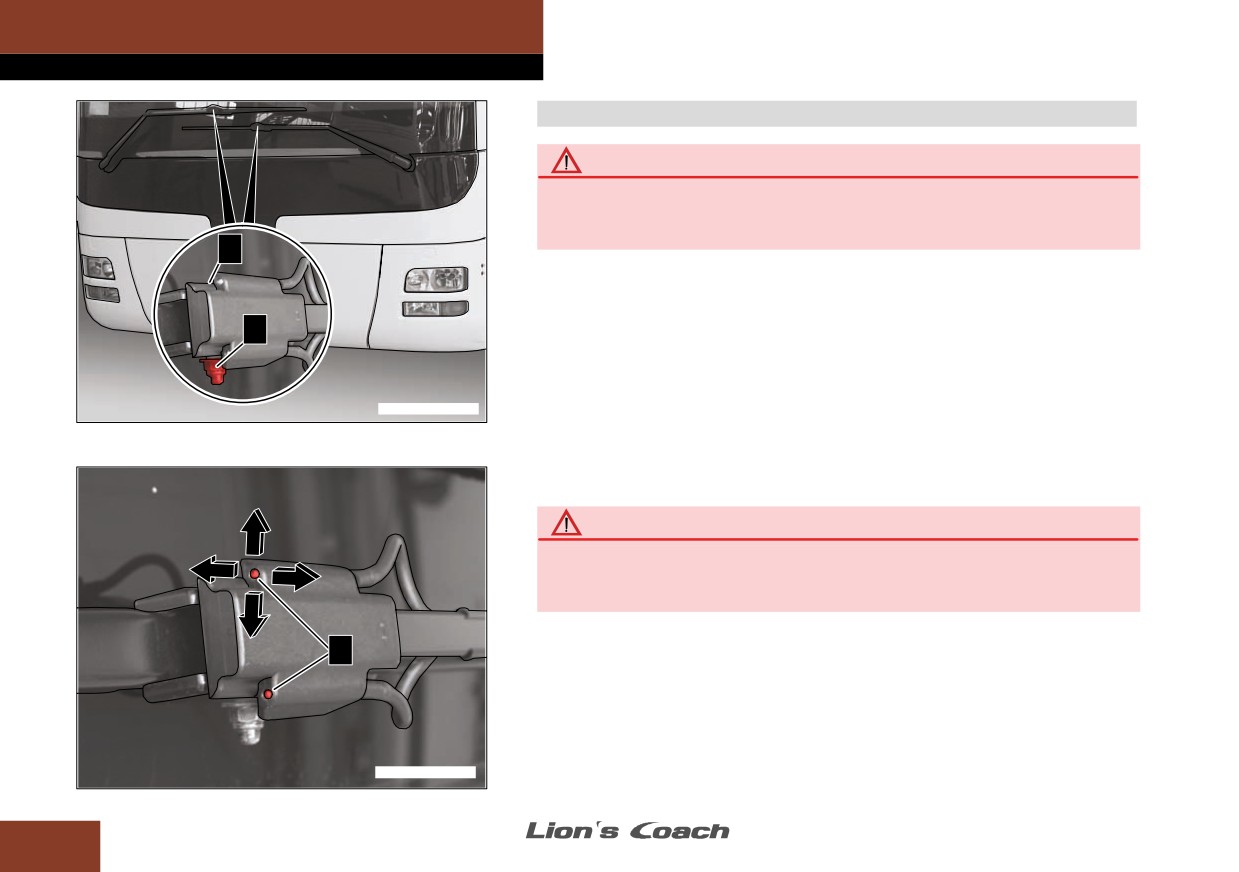 Lion's Coach