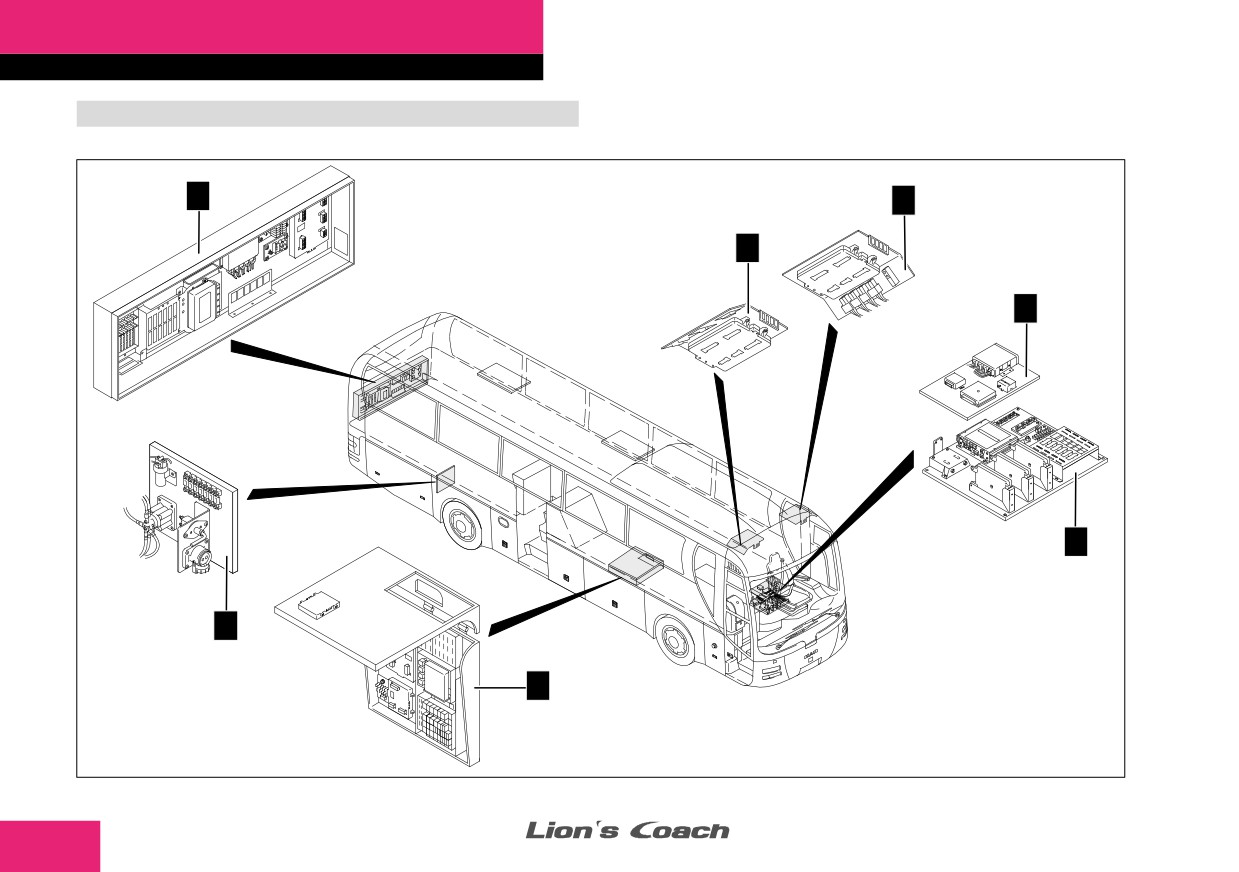 Lion's Coach