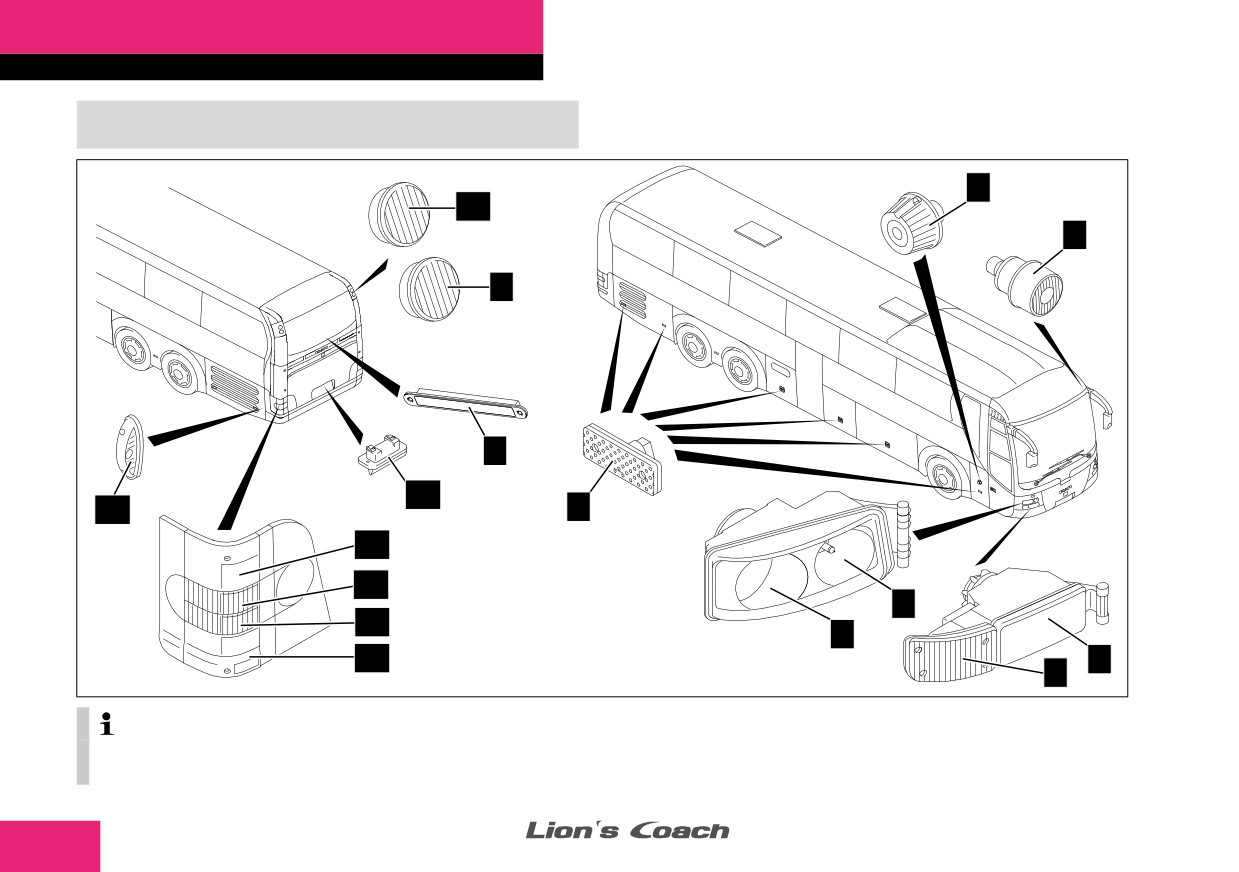 i

Lion's Coach