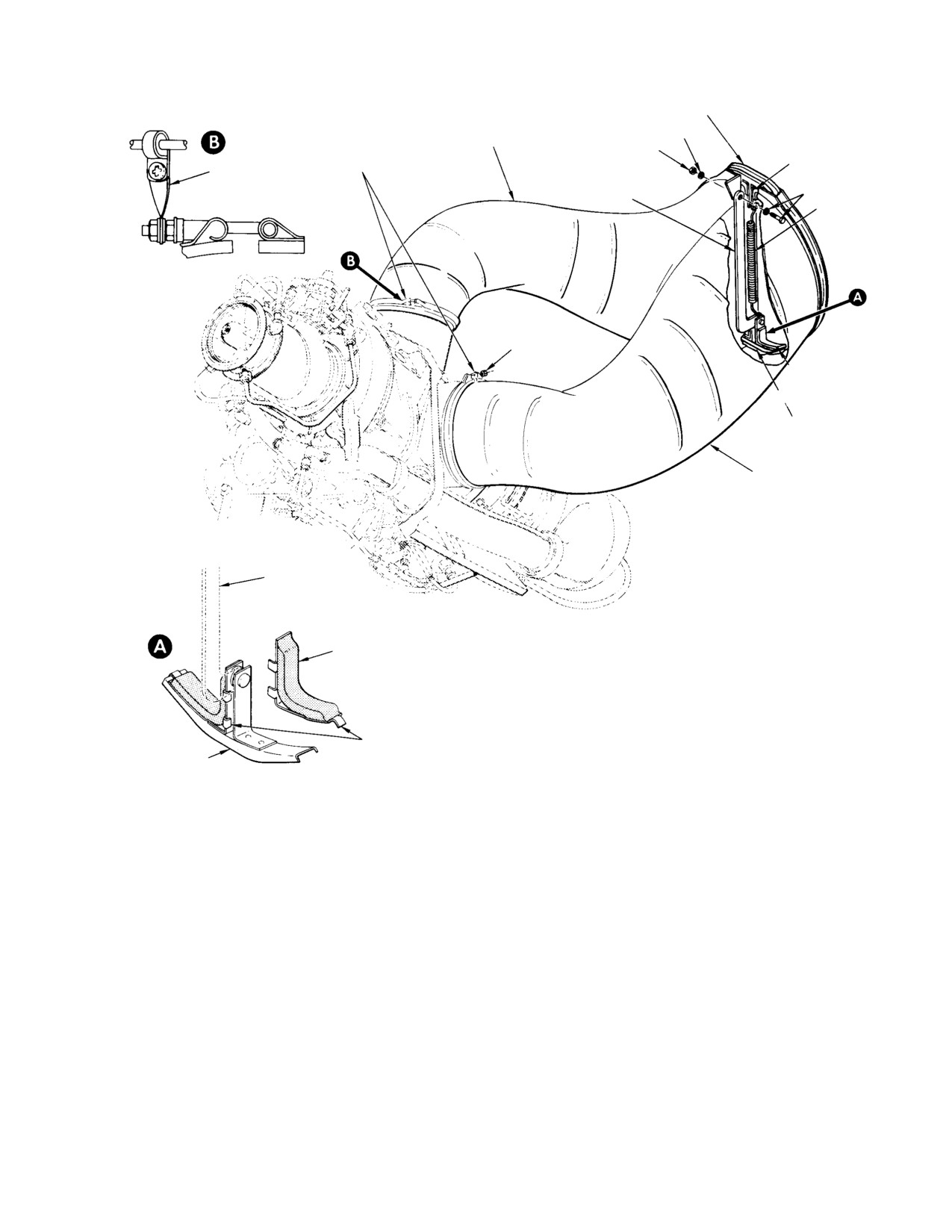 B

B

A

A