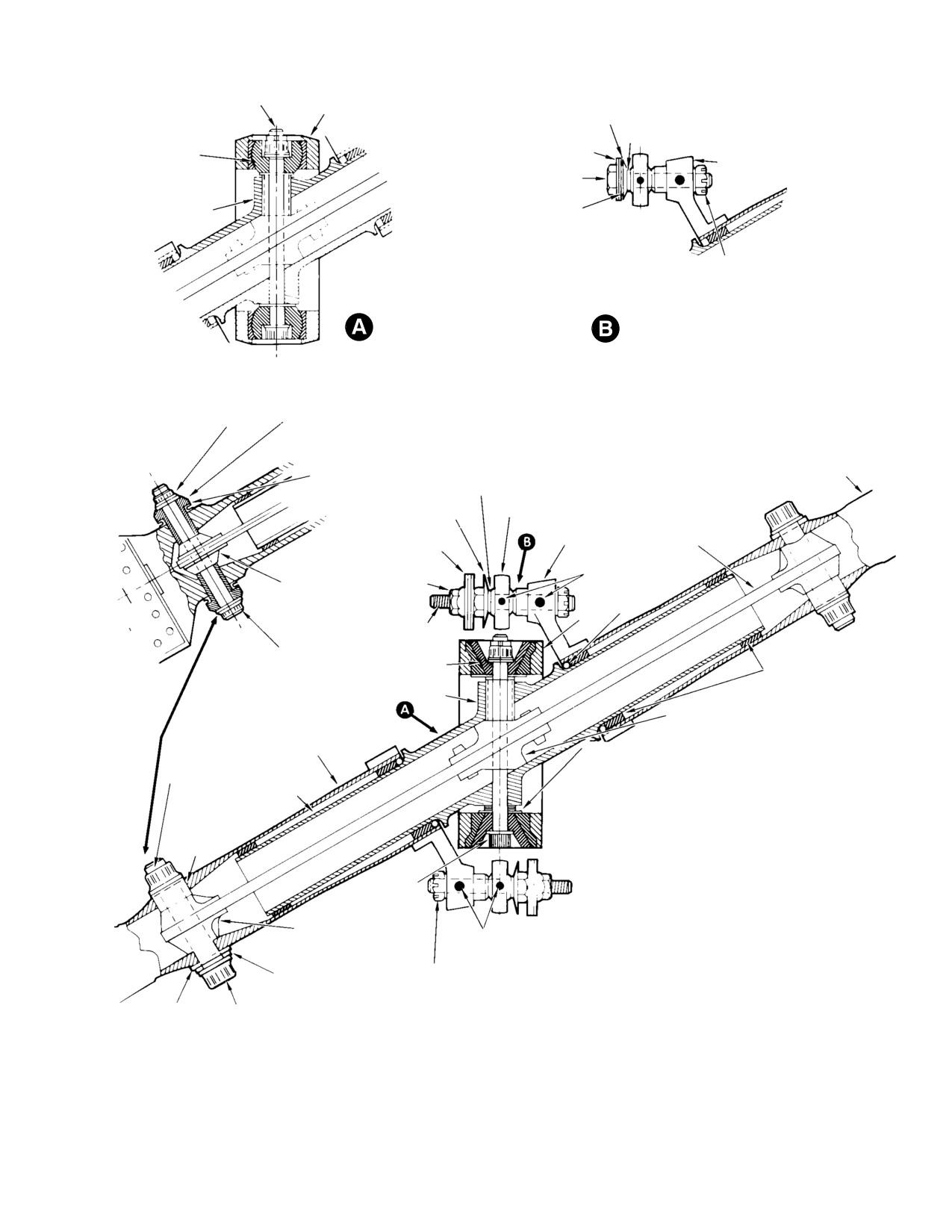 A

B

B

A