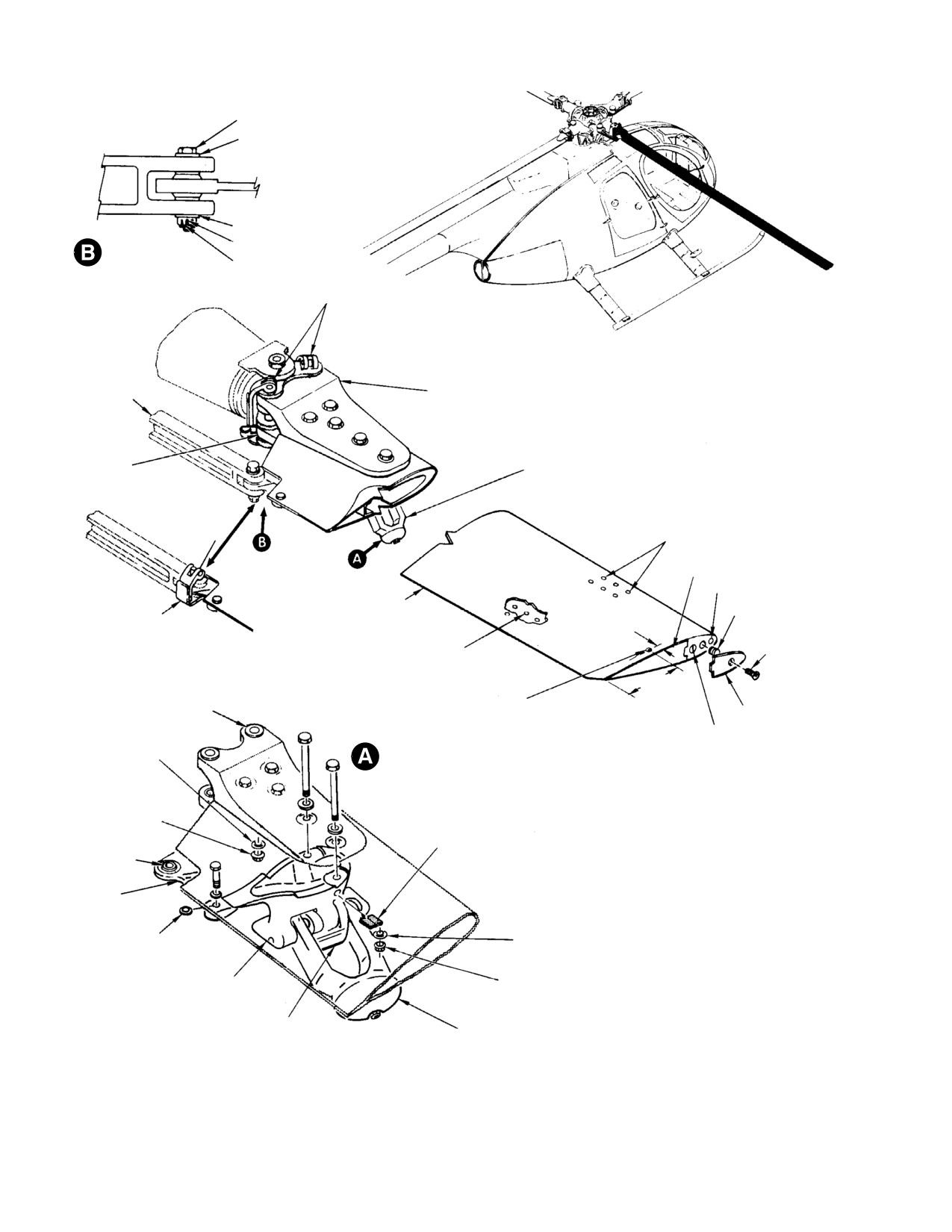 B

B

A

A