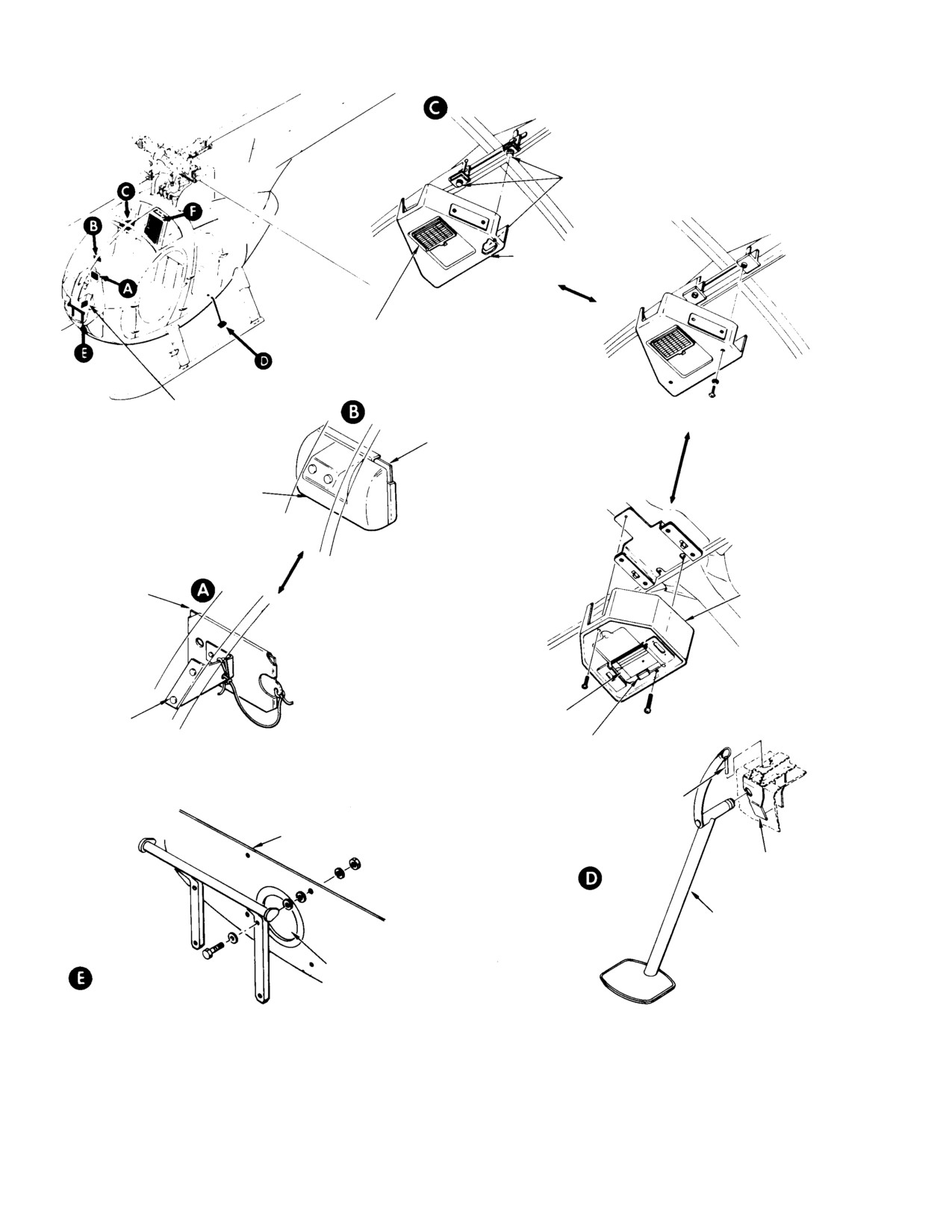 C
B
F
A
E
D
C
B
A
D
E