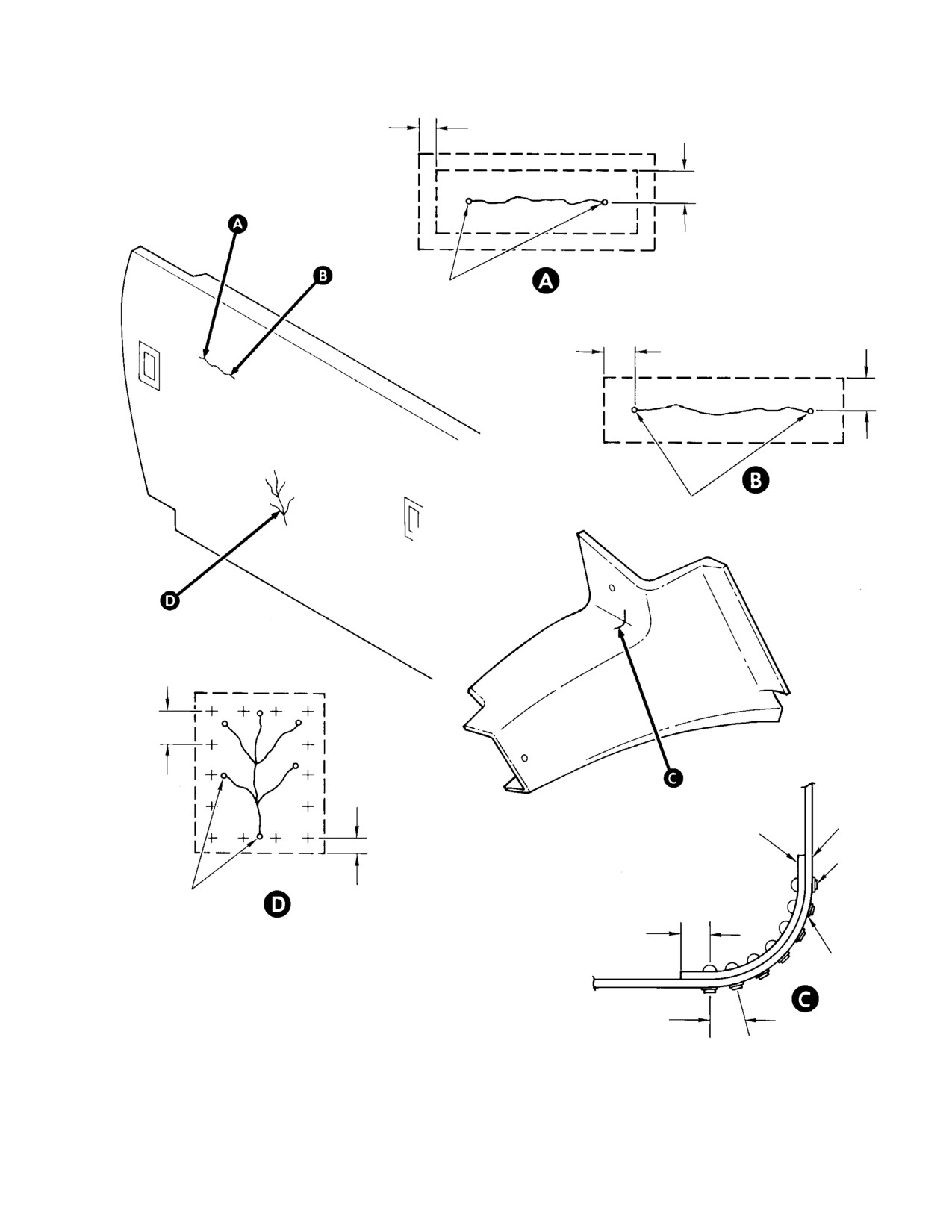 A

B

A

B

D

C

D

C