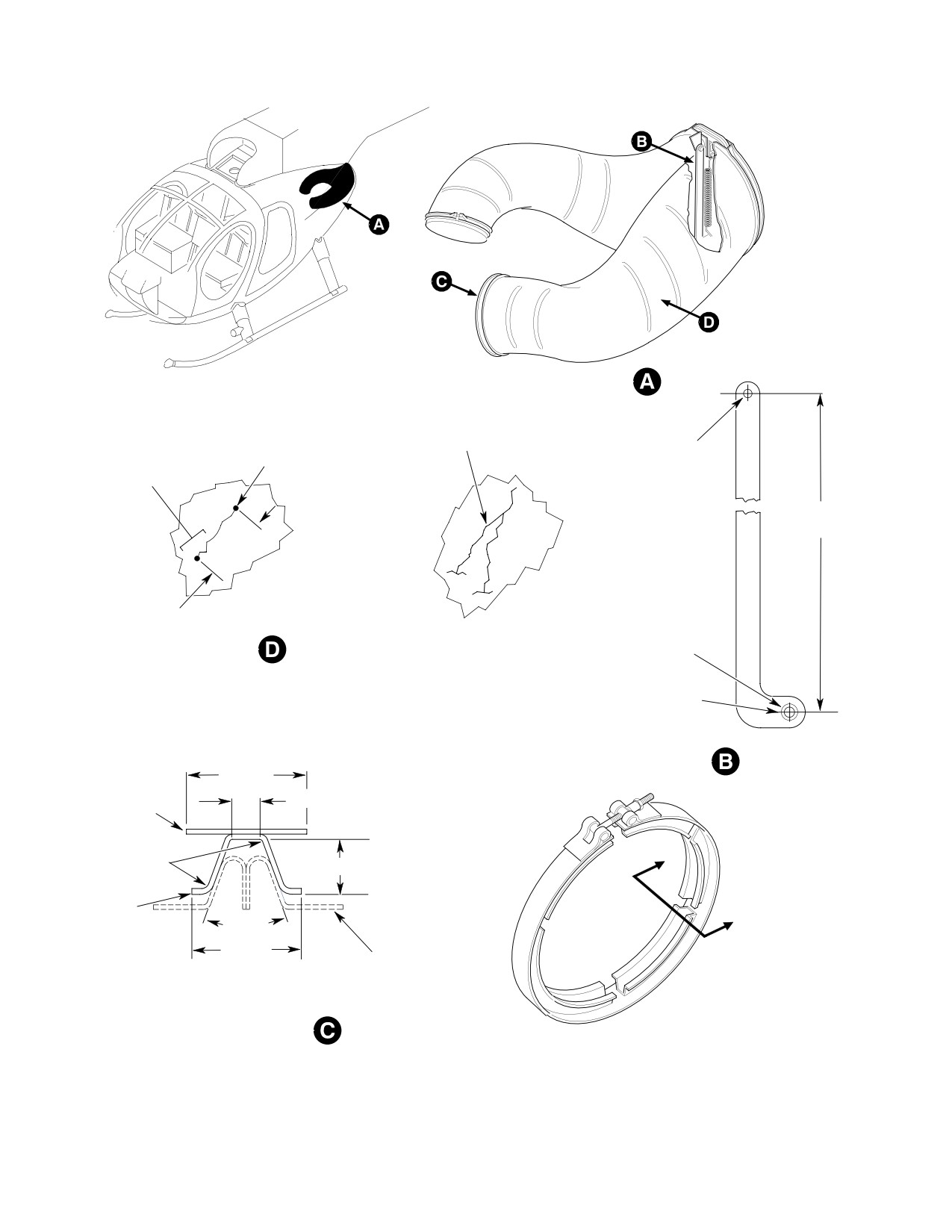 A

B

C

D

A

D

B

C