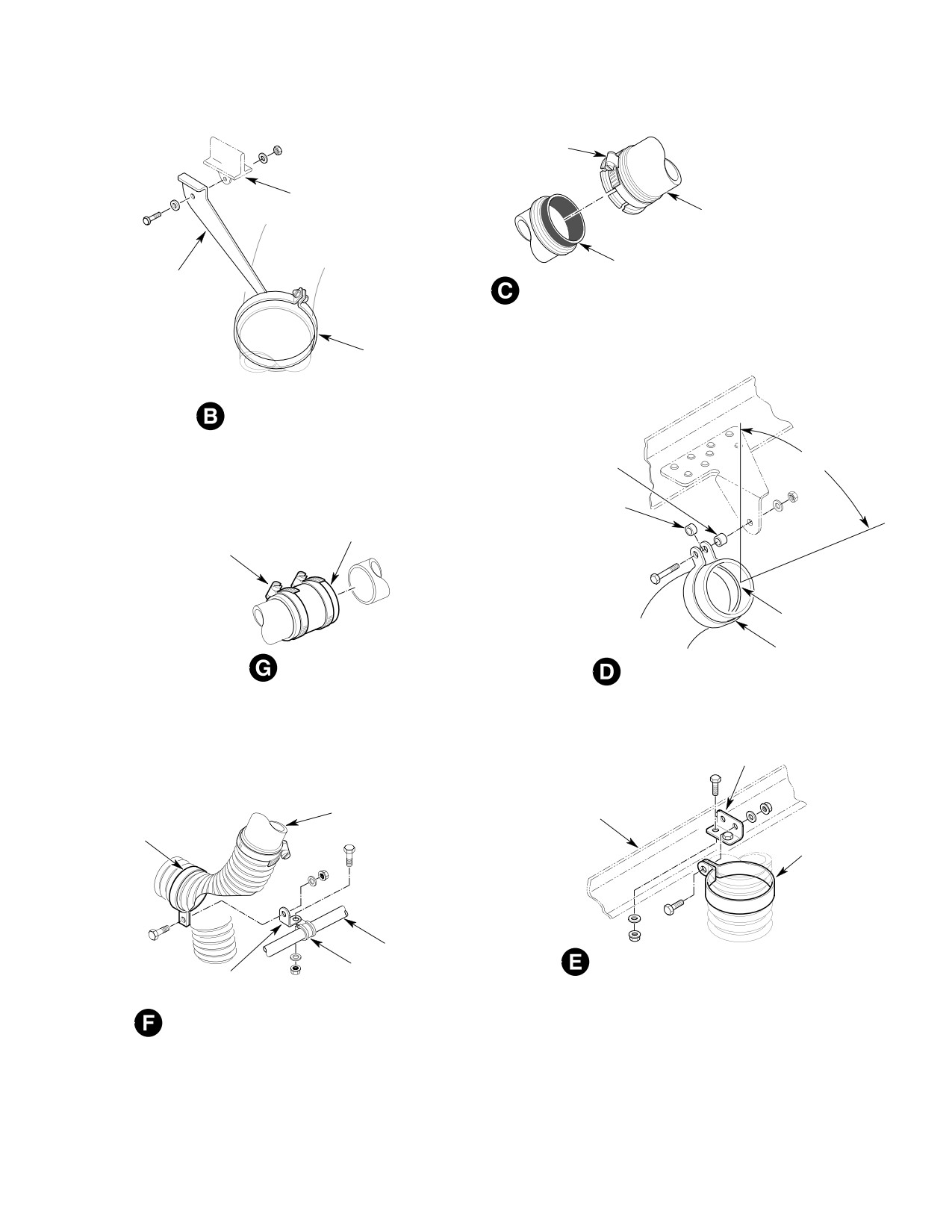 C

B

G

D

E

F