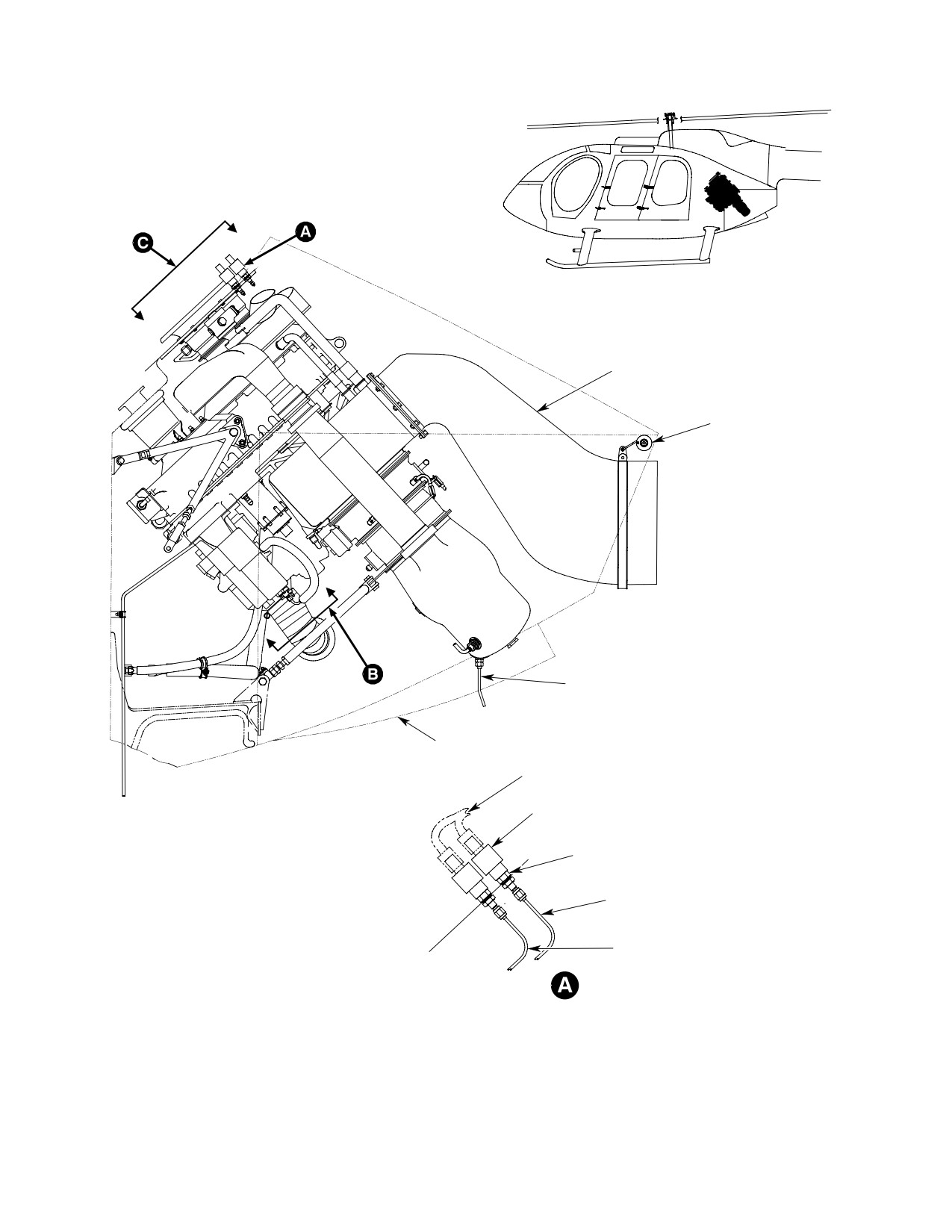 C
A
B
A