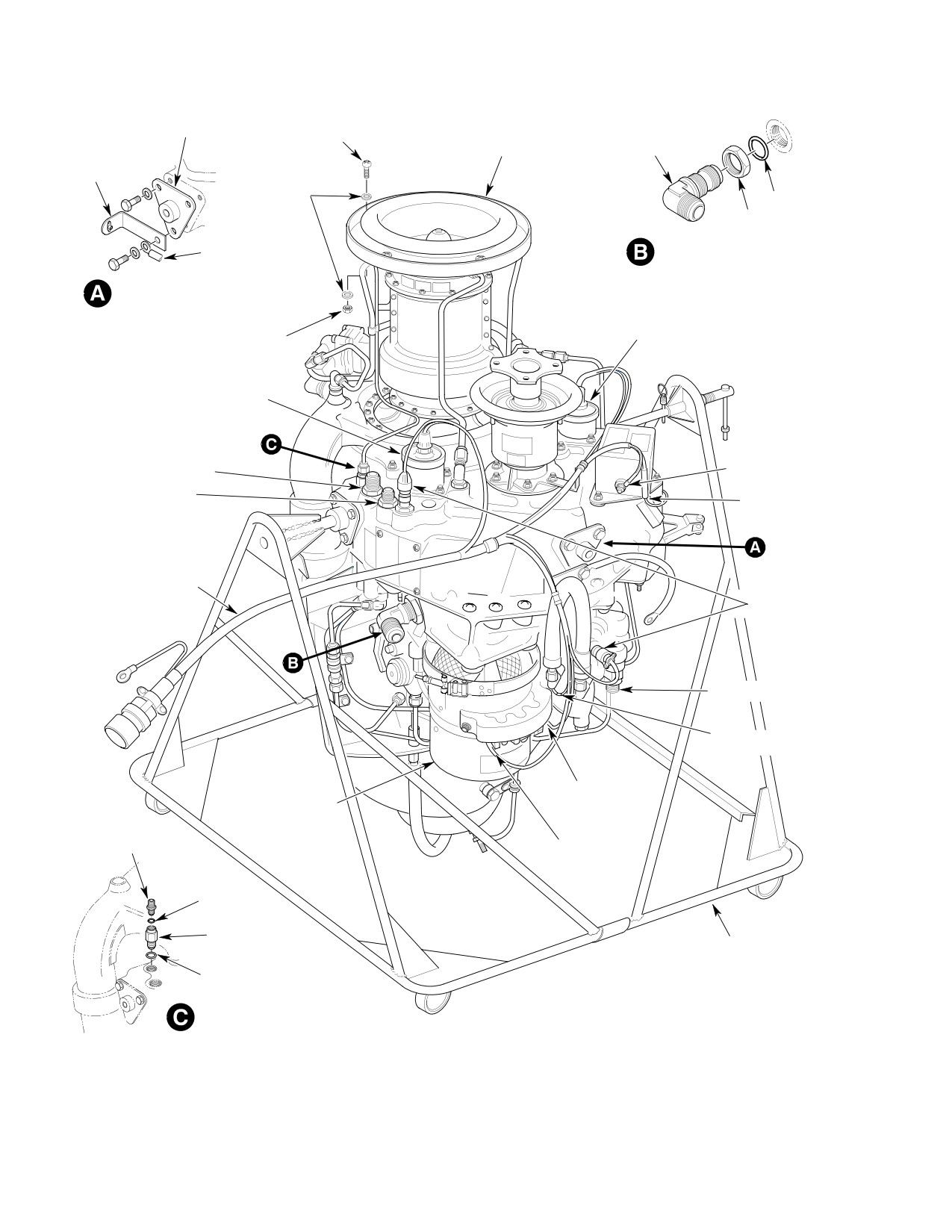 A

B

C

A

B

C