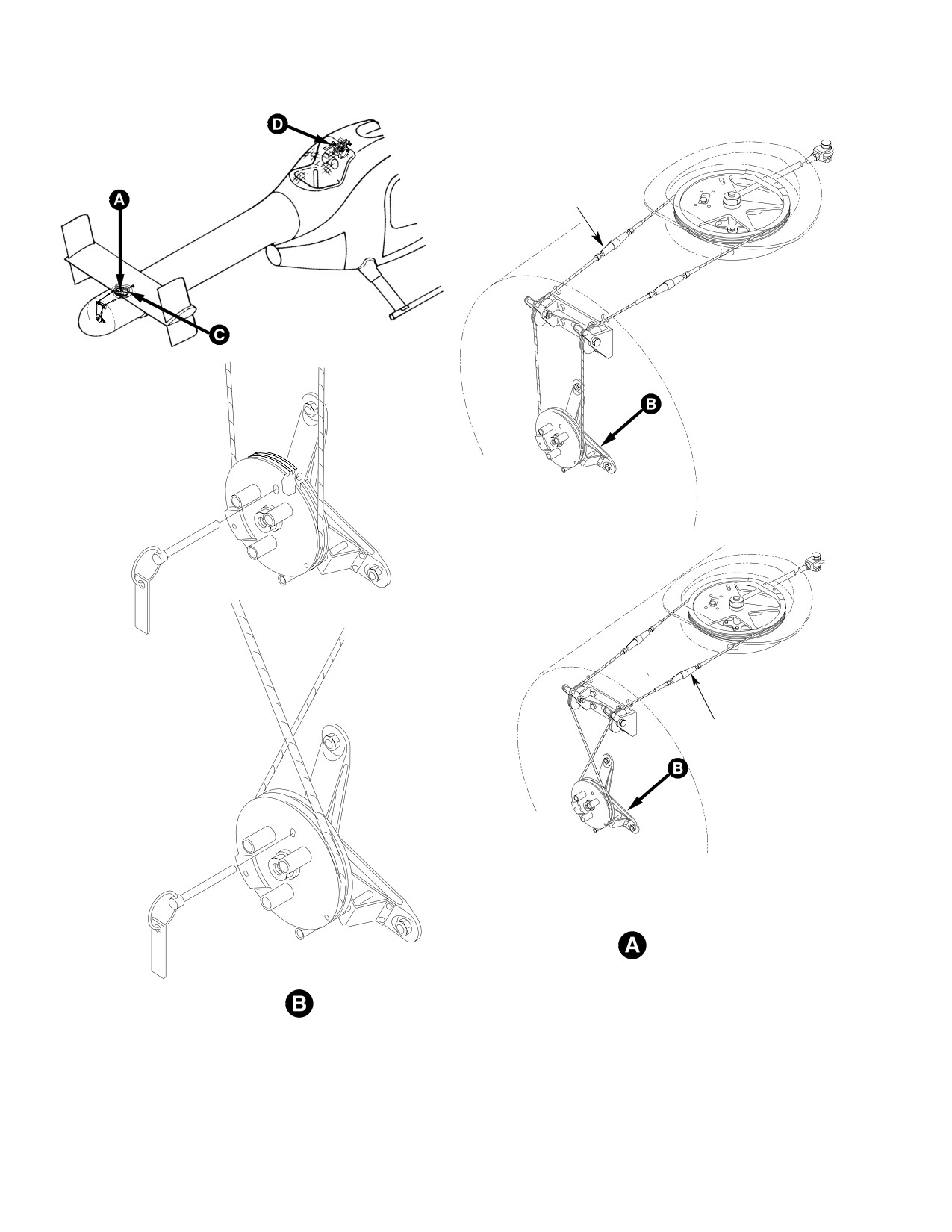 D
A
C
B
B
A
B