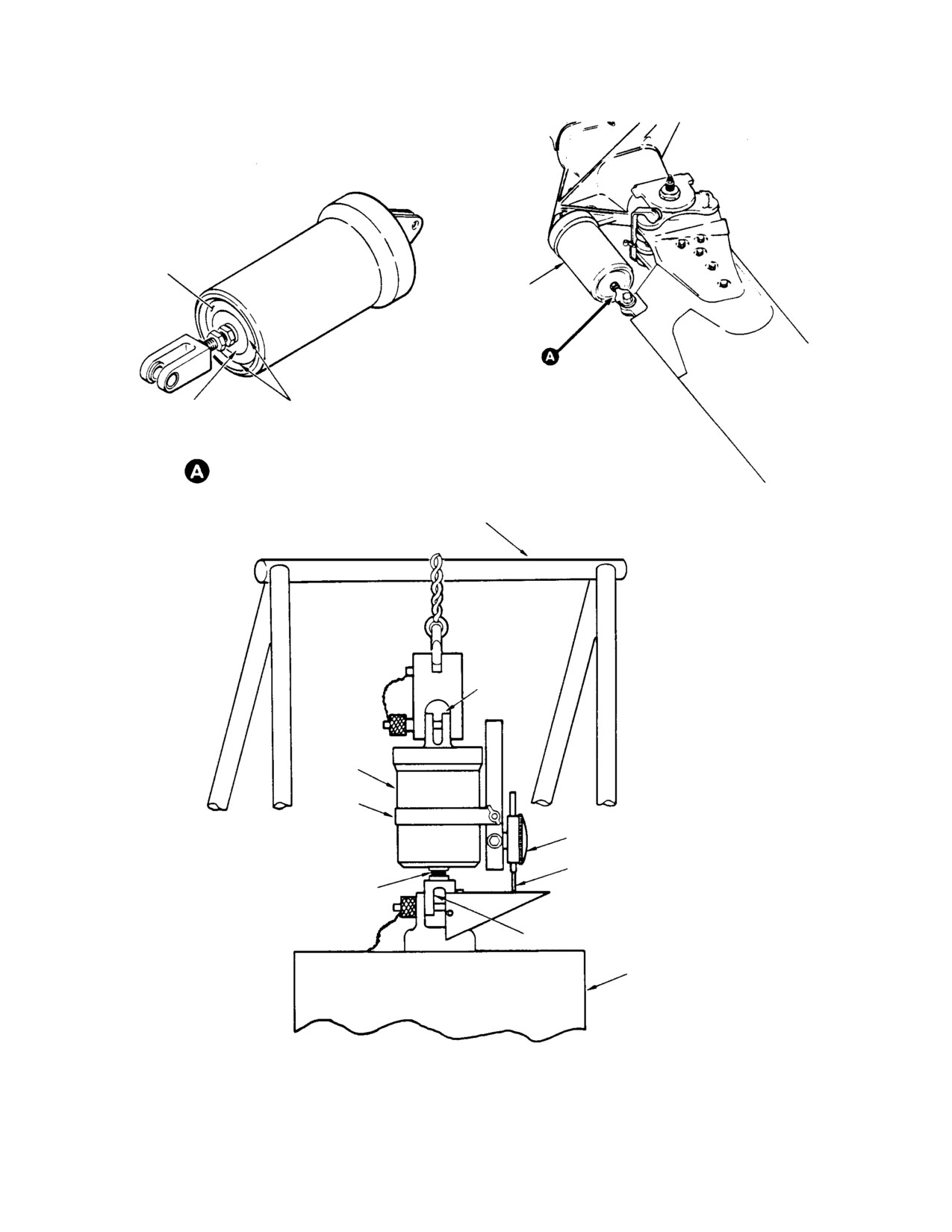 A

A