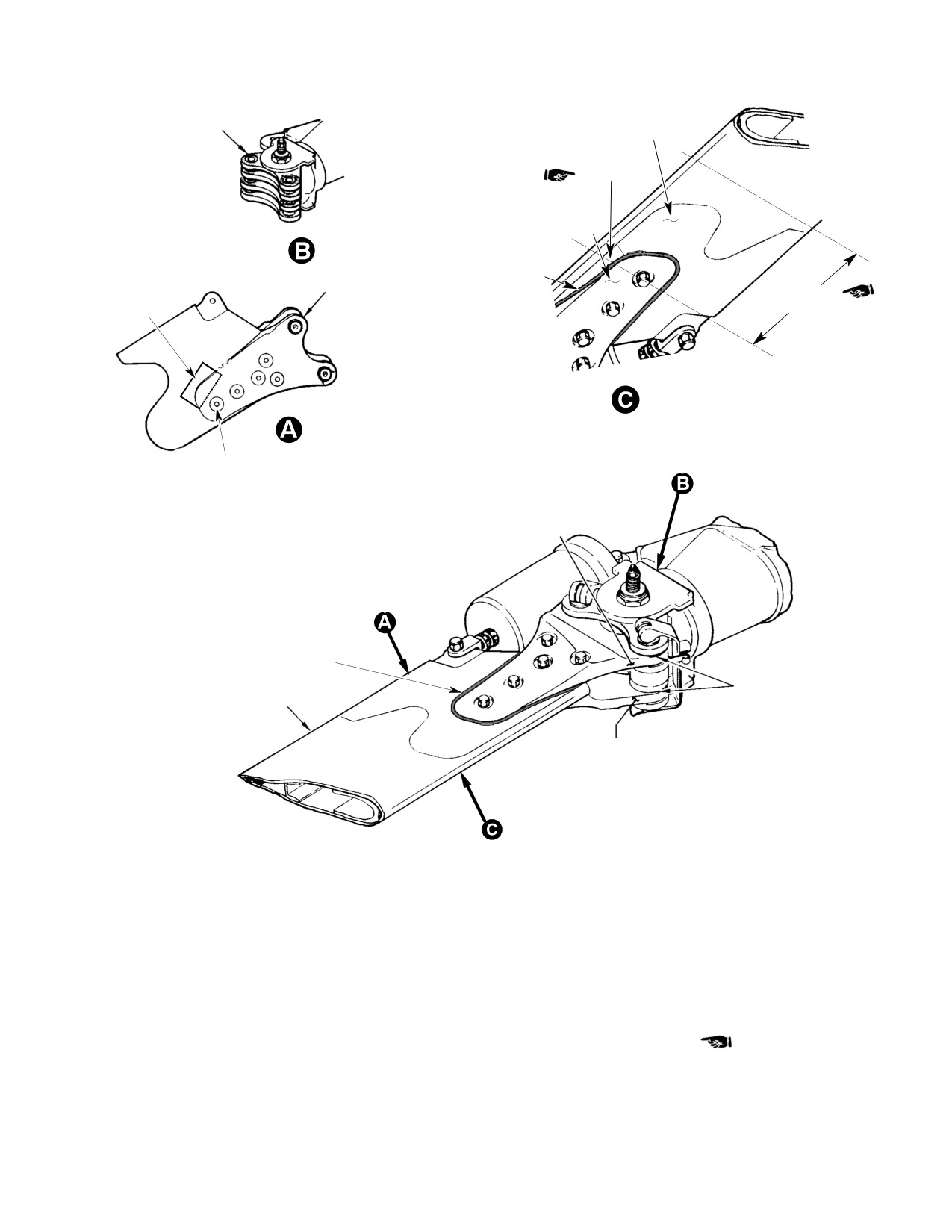 B

A

C

B

A

C