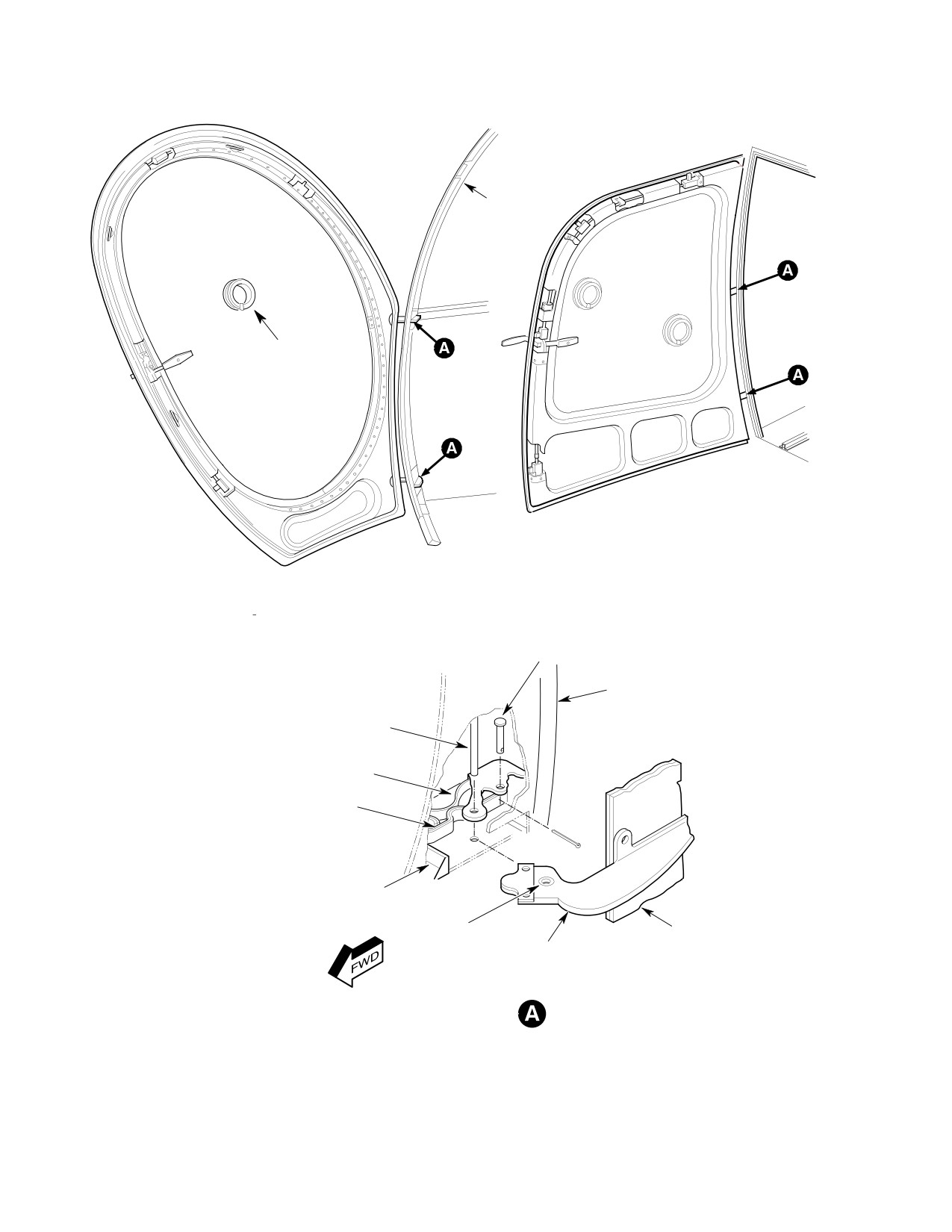 A

A

A

A

FWD

A