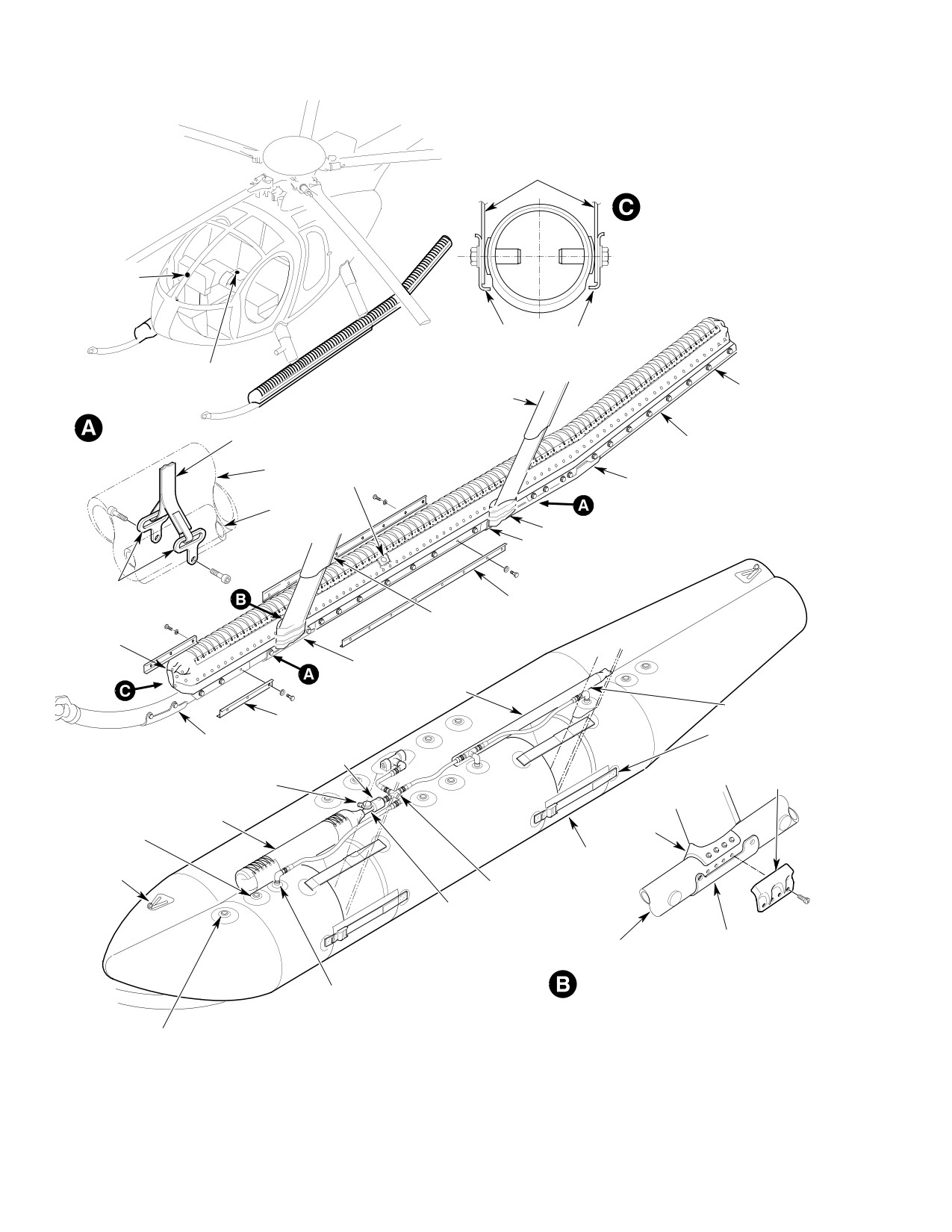 C

A

A

B

A

C

B