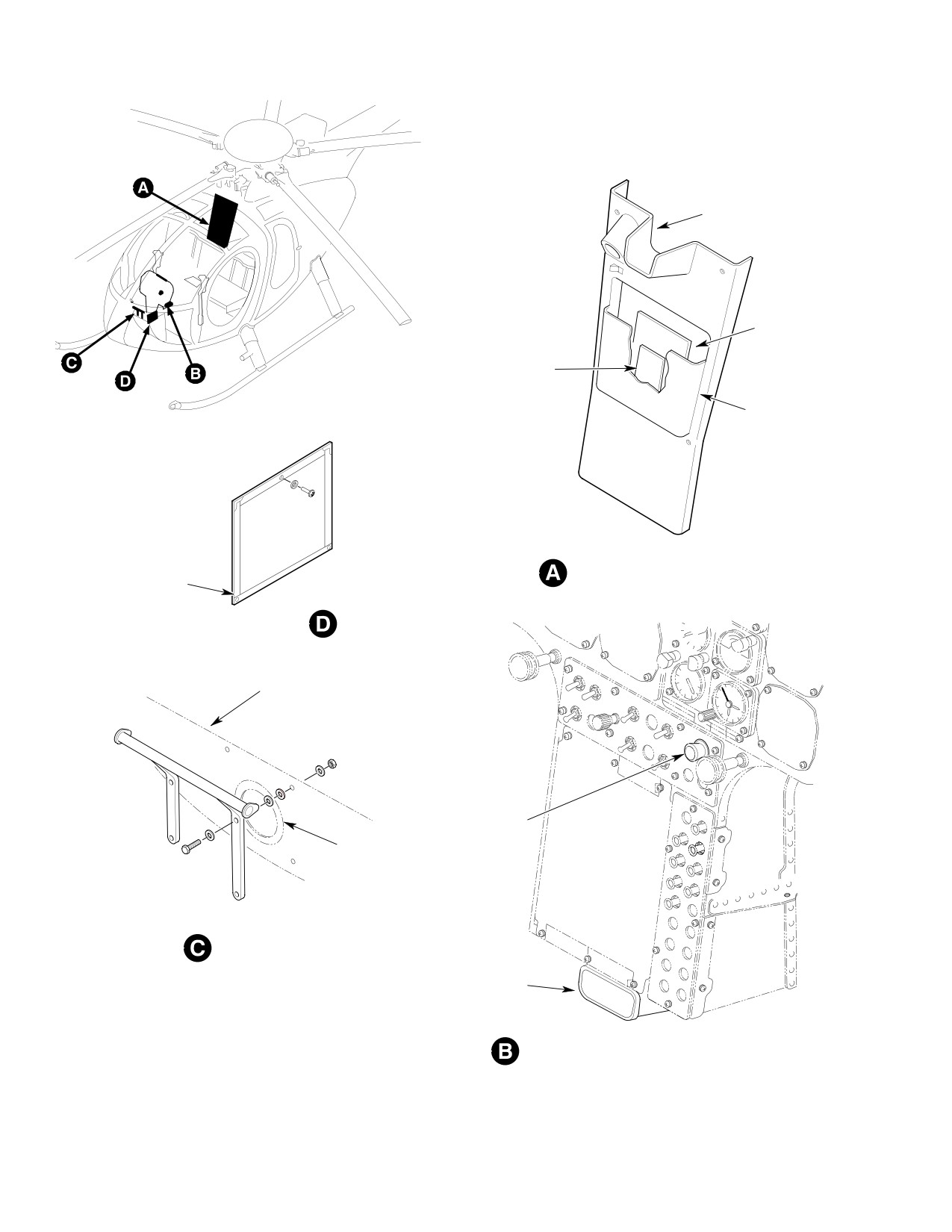 A

C

D

B

D

A

C

B