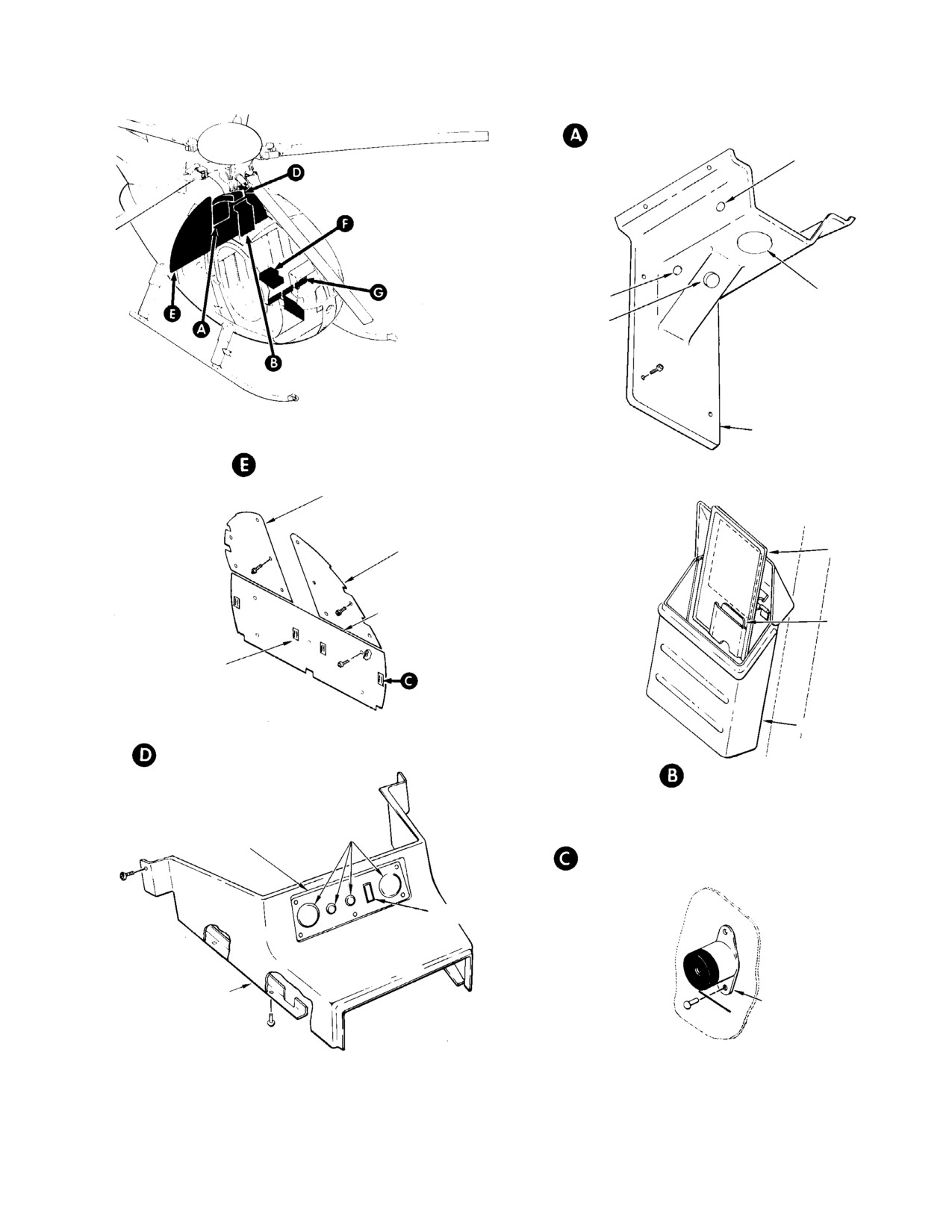 D
F
G
E
A
B
A
E
C
D
B
C