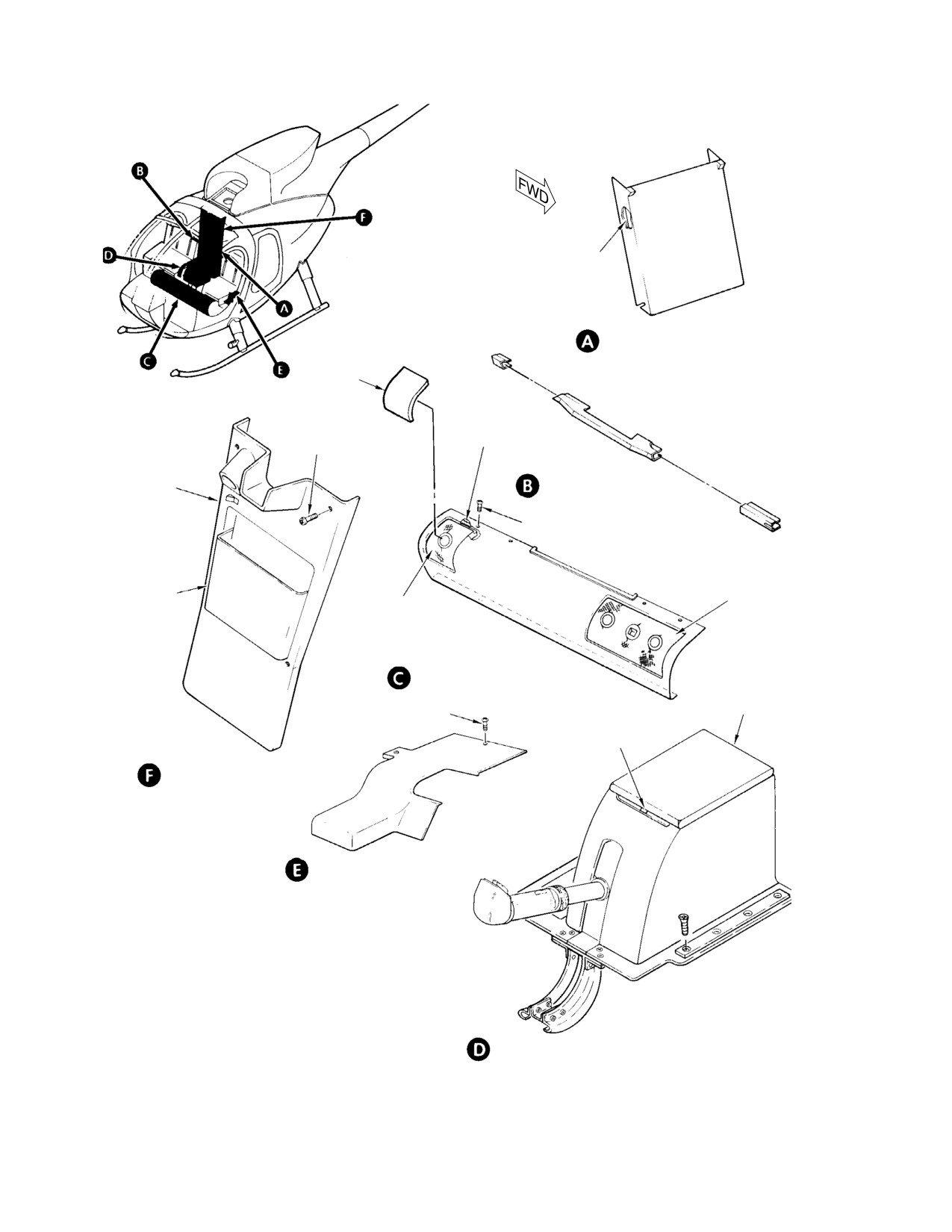 B
F
D
A
C
E
FWD
A
B
C
F
E
D