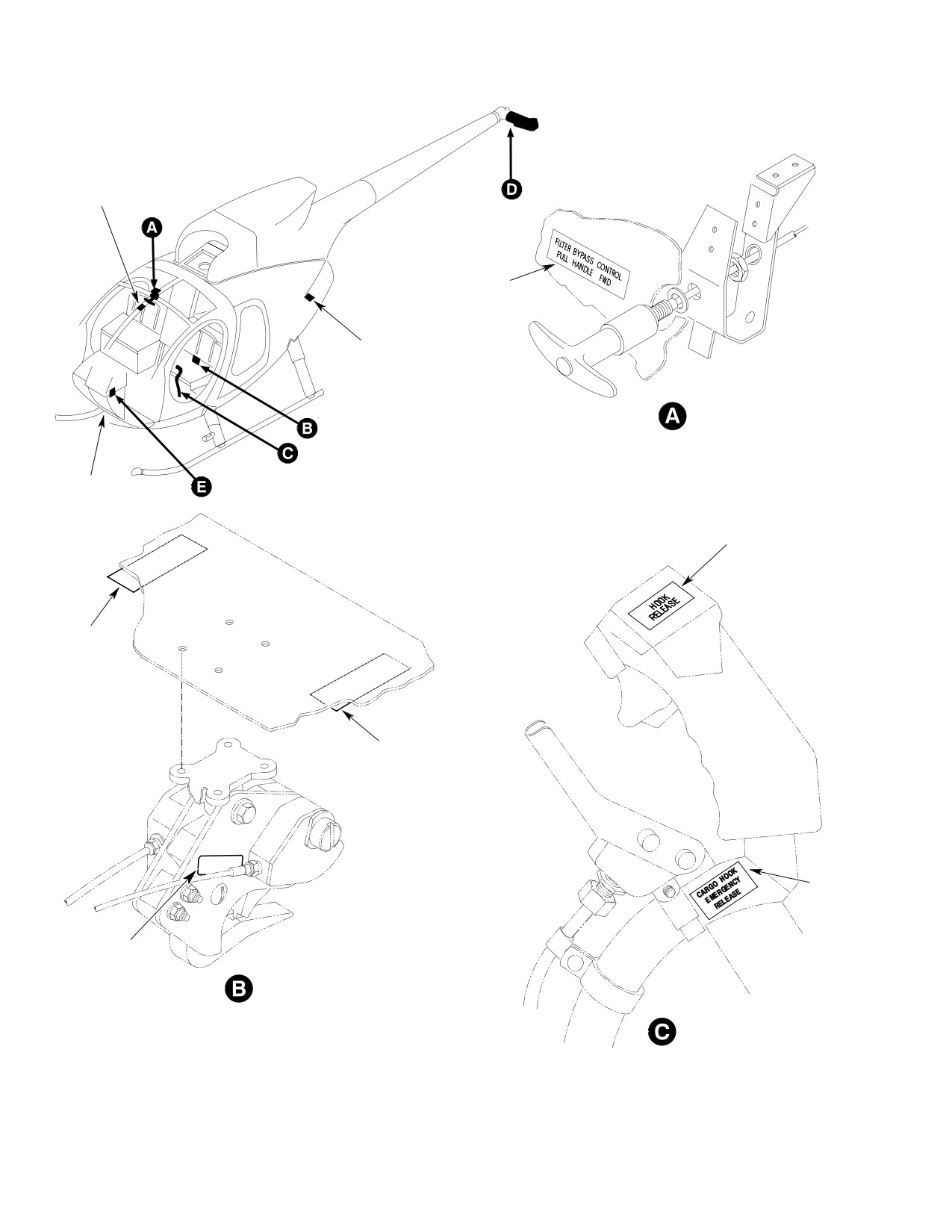 D

A

B

C

E

FILTER BYPASS CONTROL
PULL HANDLE FWD

A

HOOK
RELEASE

CARGO HOOK
EMERGENCY
RELEASE

B

C