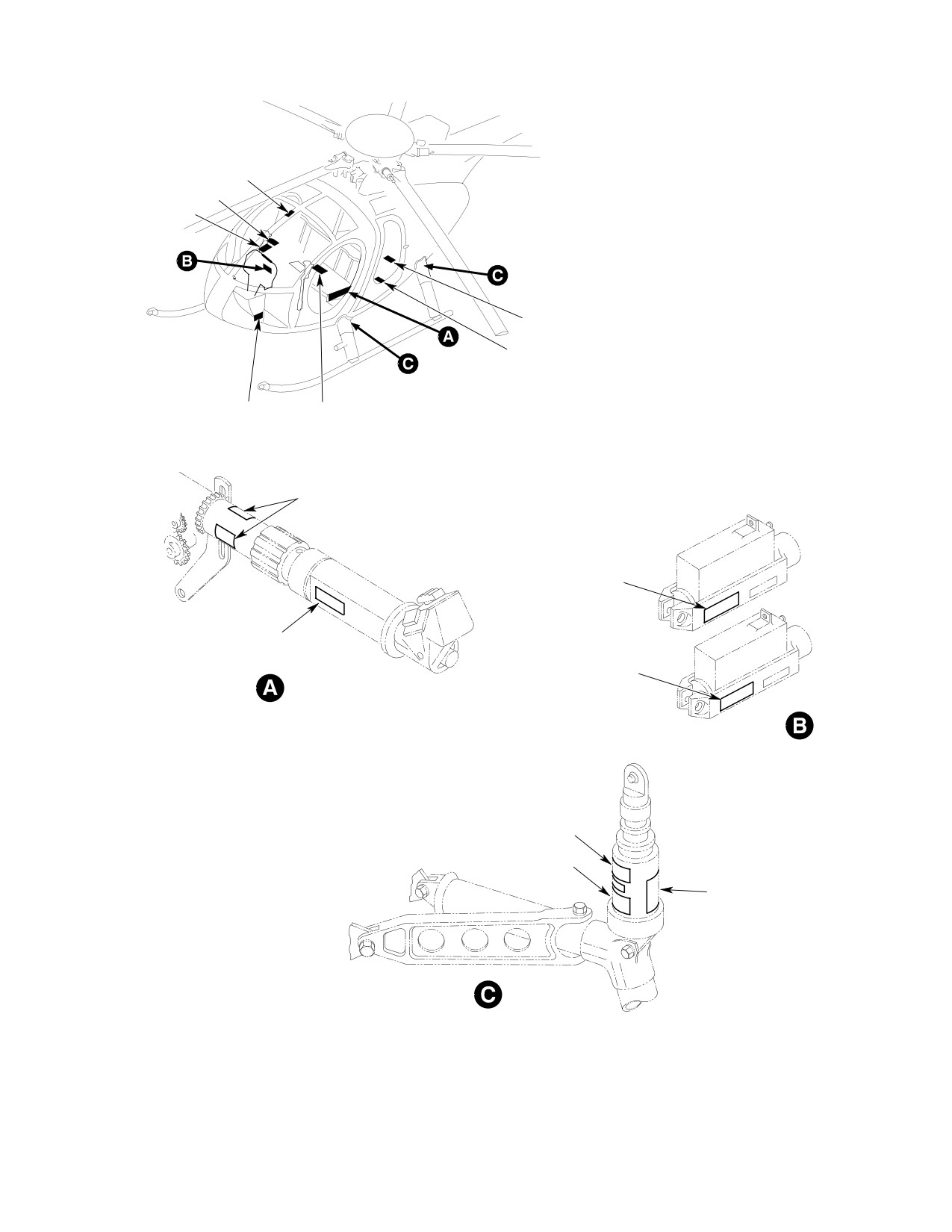 B

C

A

C

A

B

C