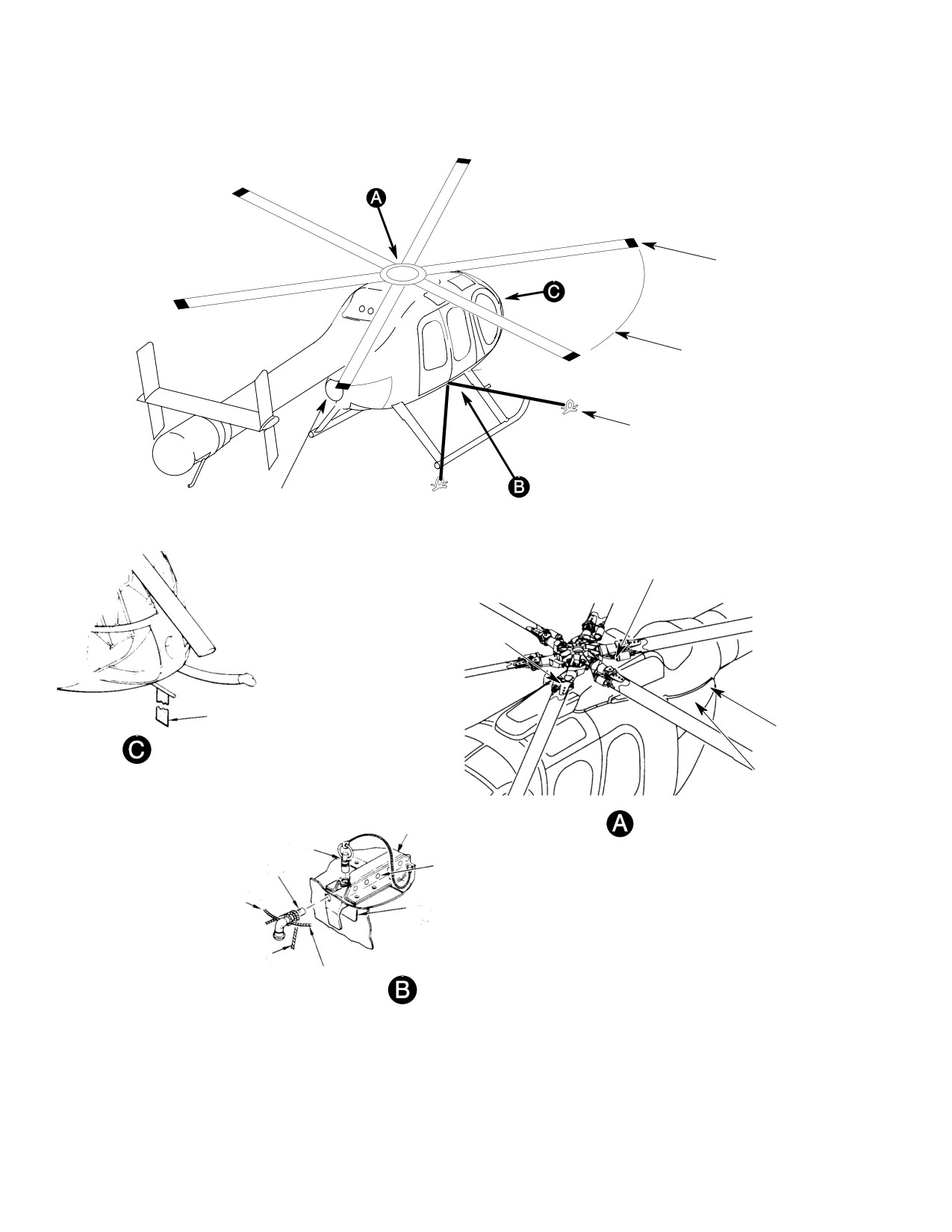 A

C

B

C

A

B