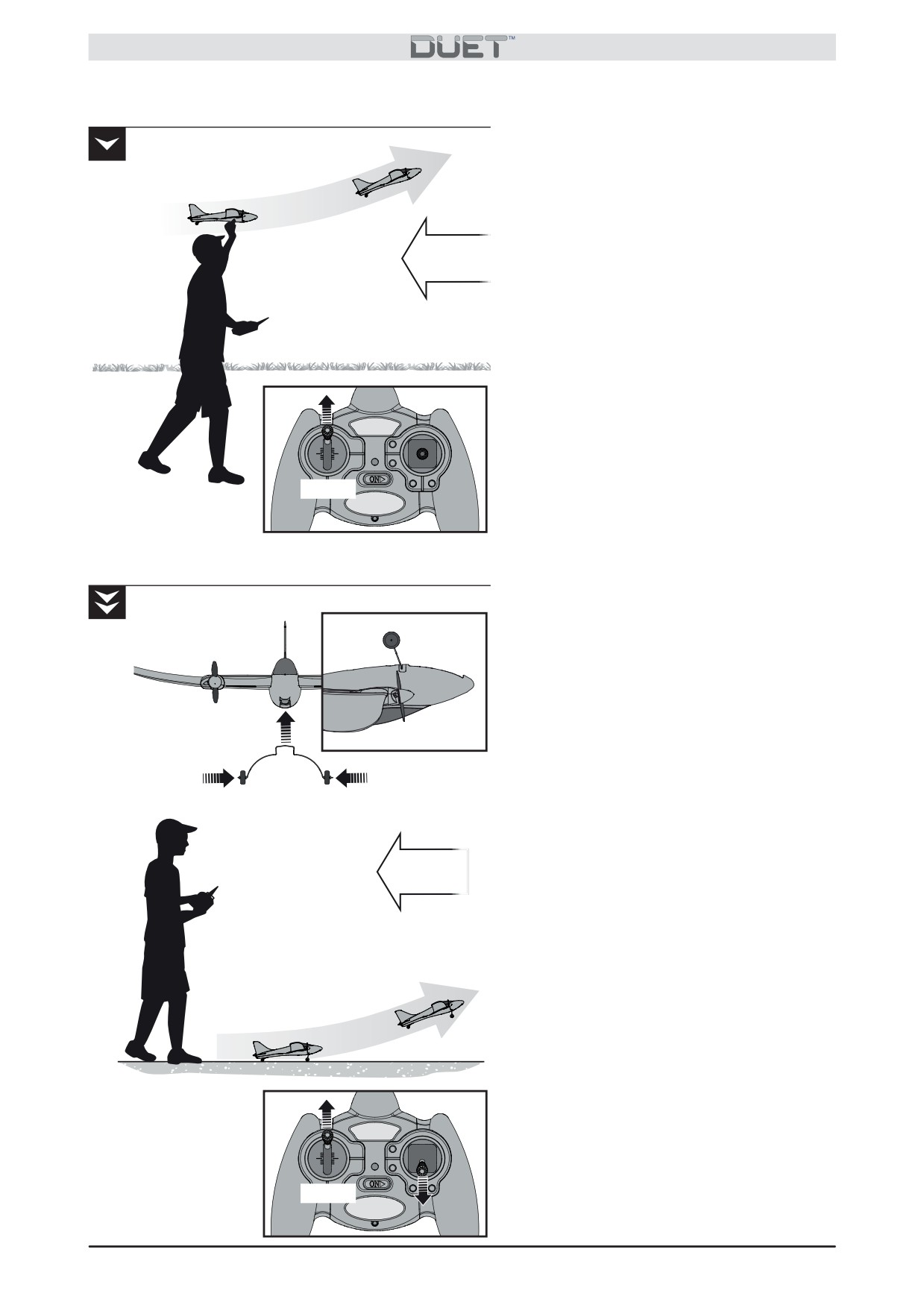 DUET™

ON

ON