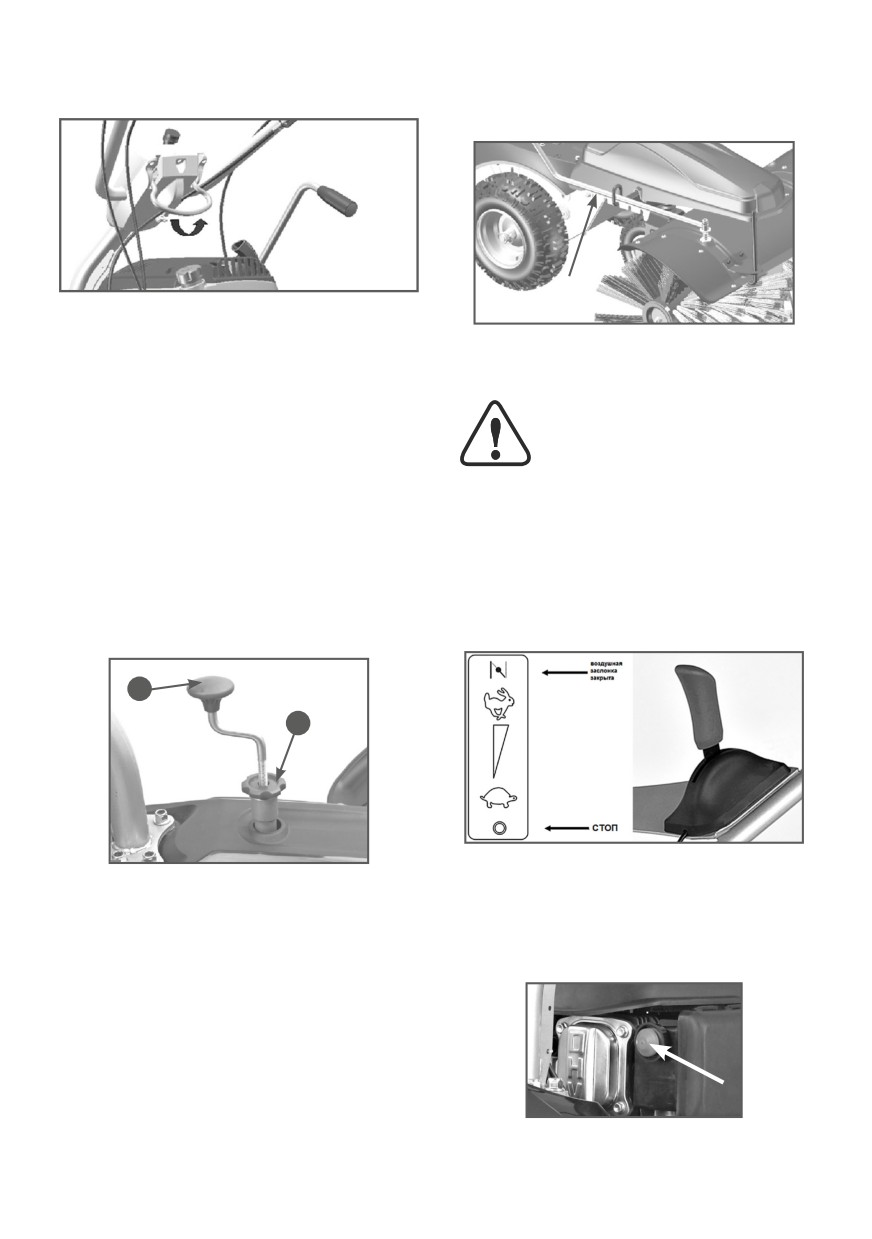 воздушная заслонка закрыта

СТОП