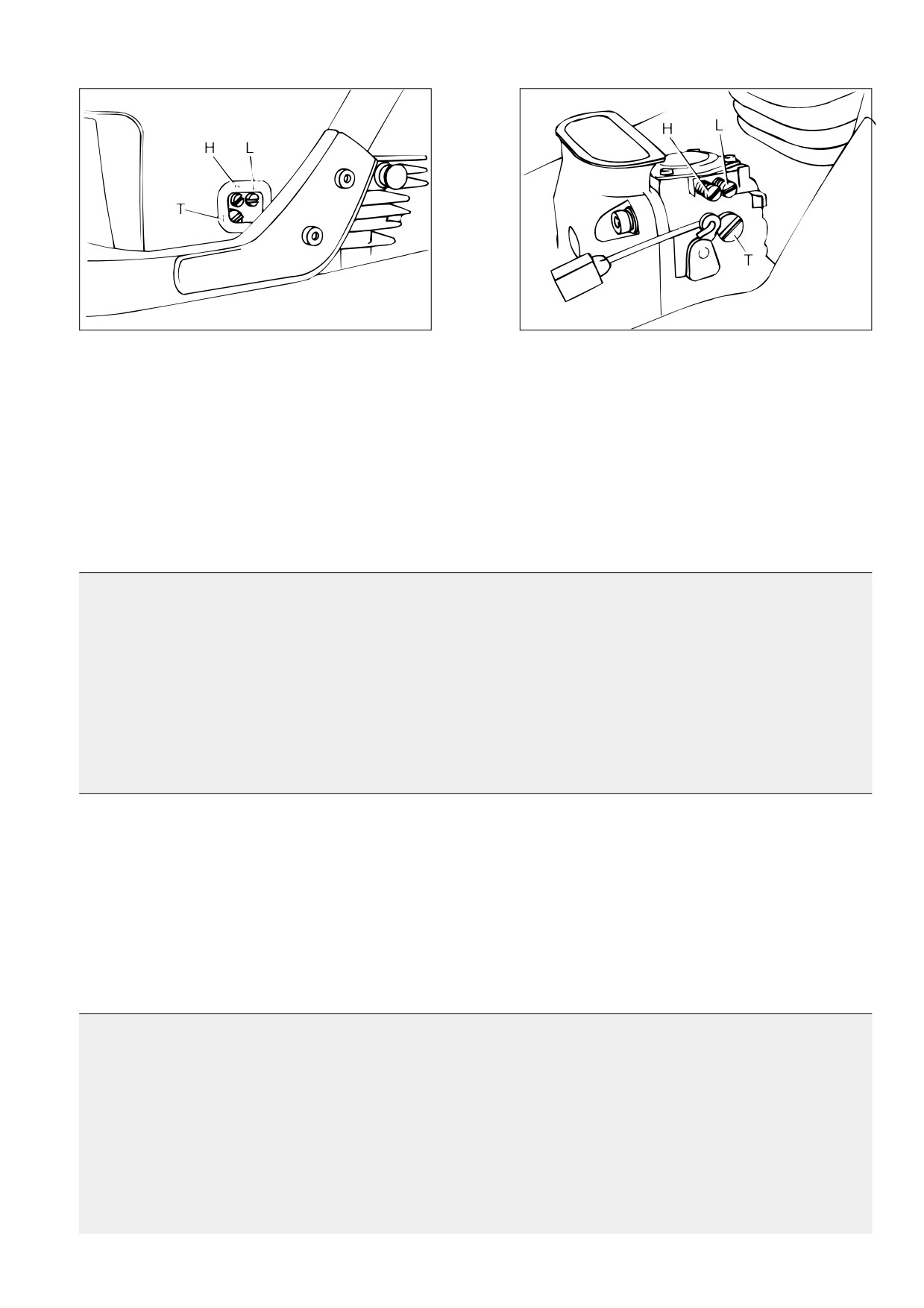 H L T

H L T