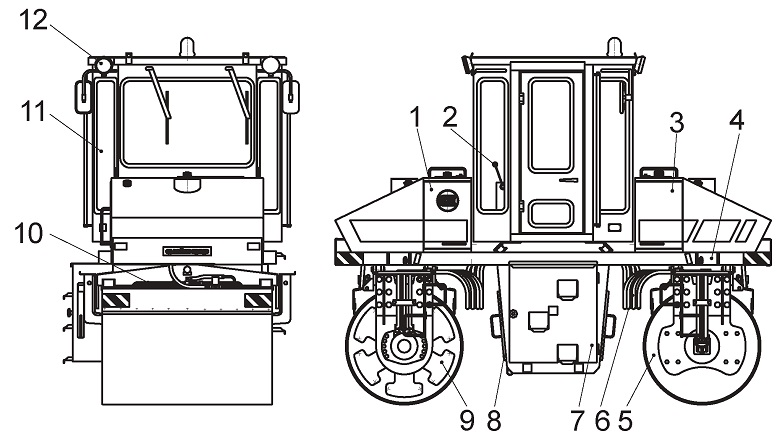 12
11
10
1
2
3
4
9 8
7 6 5