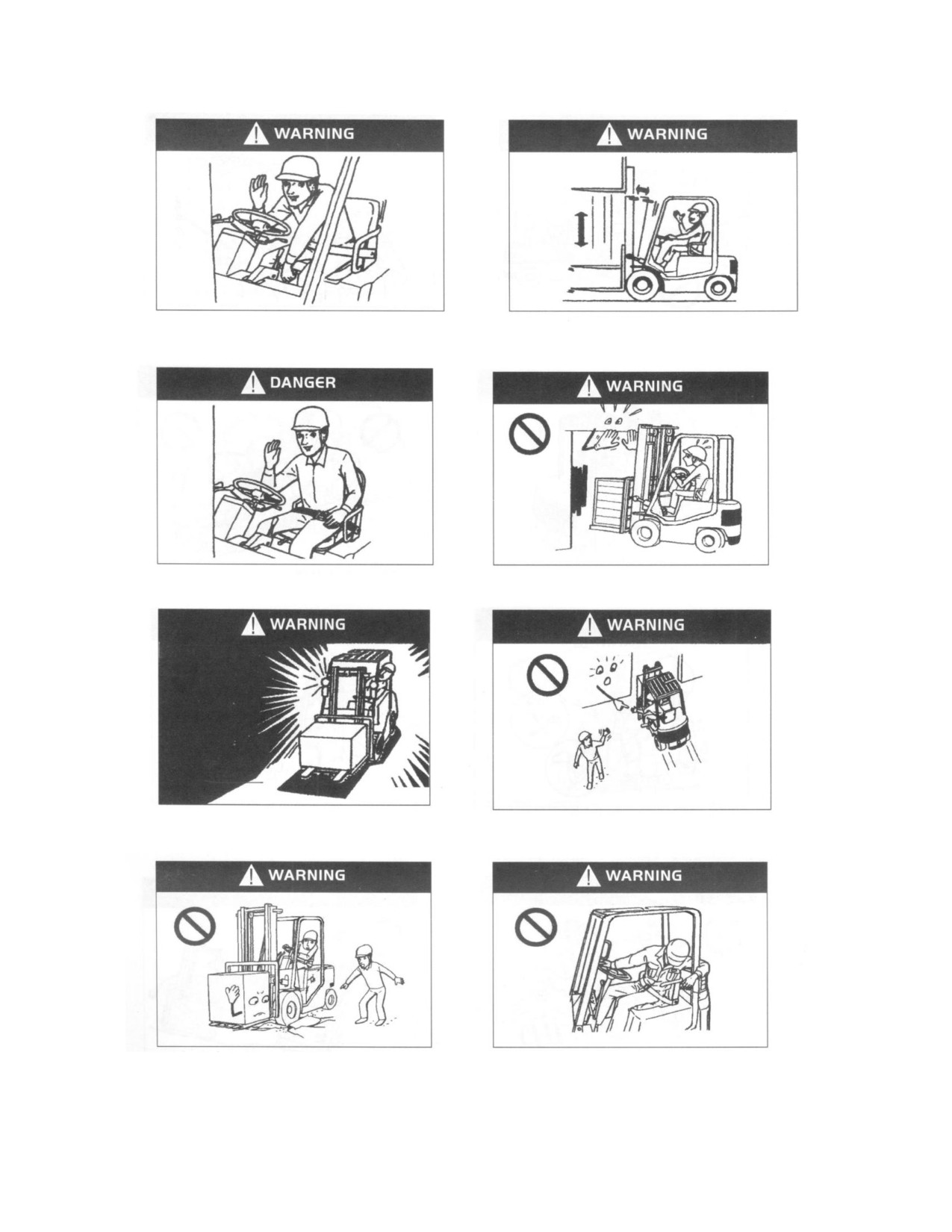 WARNING

WARNING

DANGER

WARNING

WARNING

WARNING

WARNING

WARNING