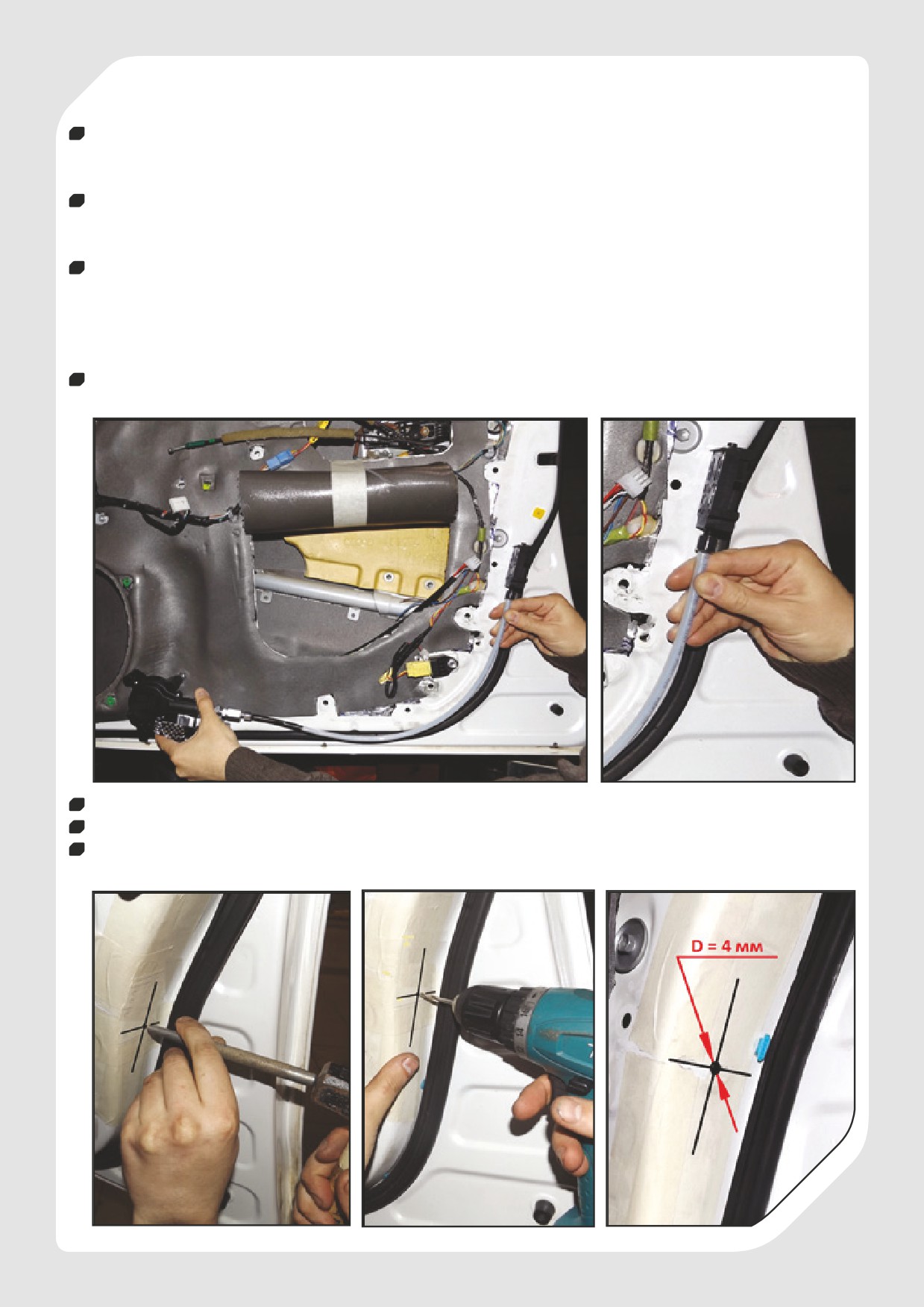 D = 4 мм