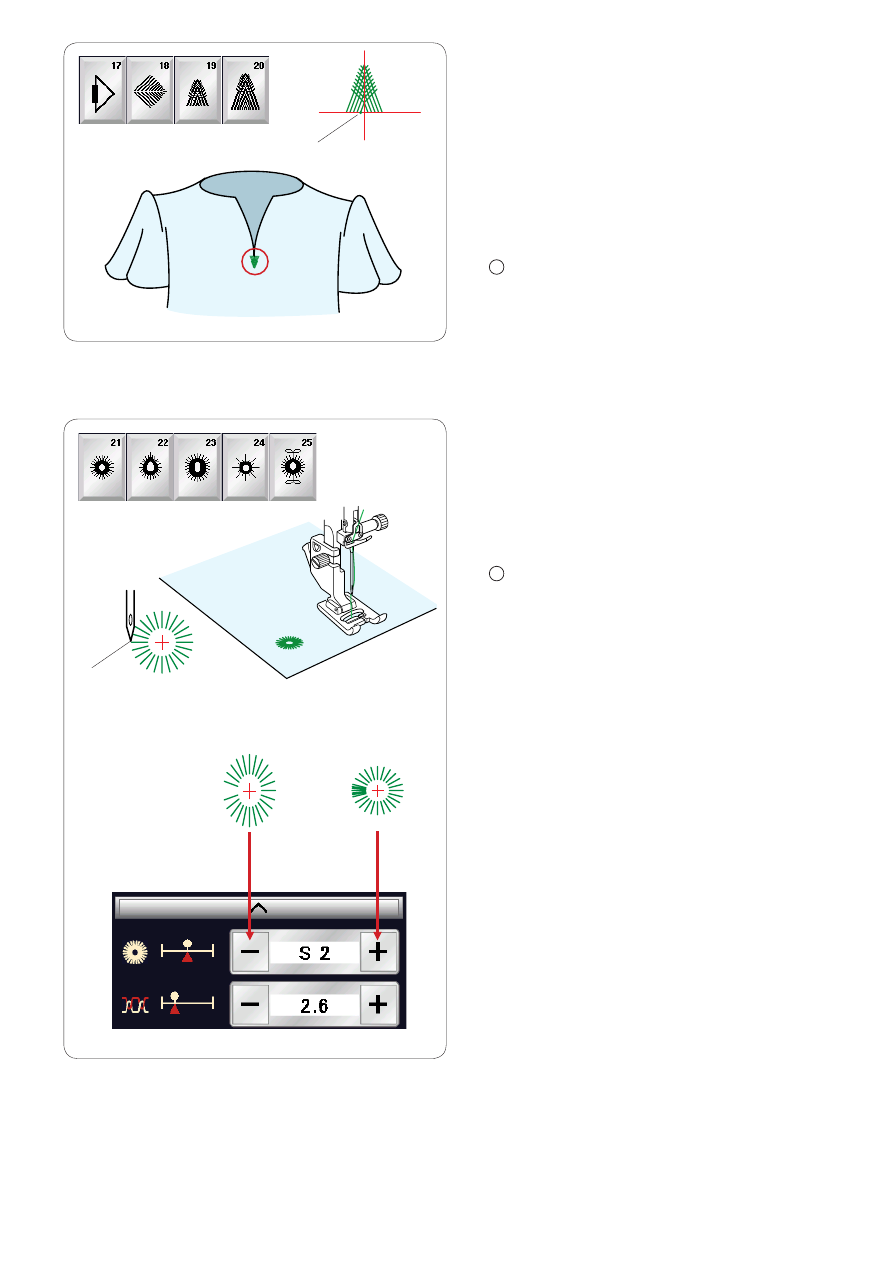 17
18
19
20

21
22
23
24
25

S 2

2.6