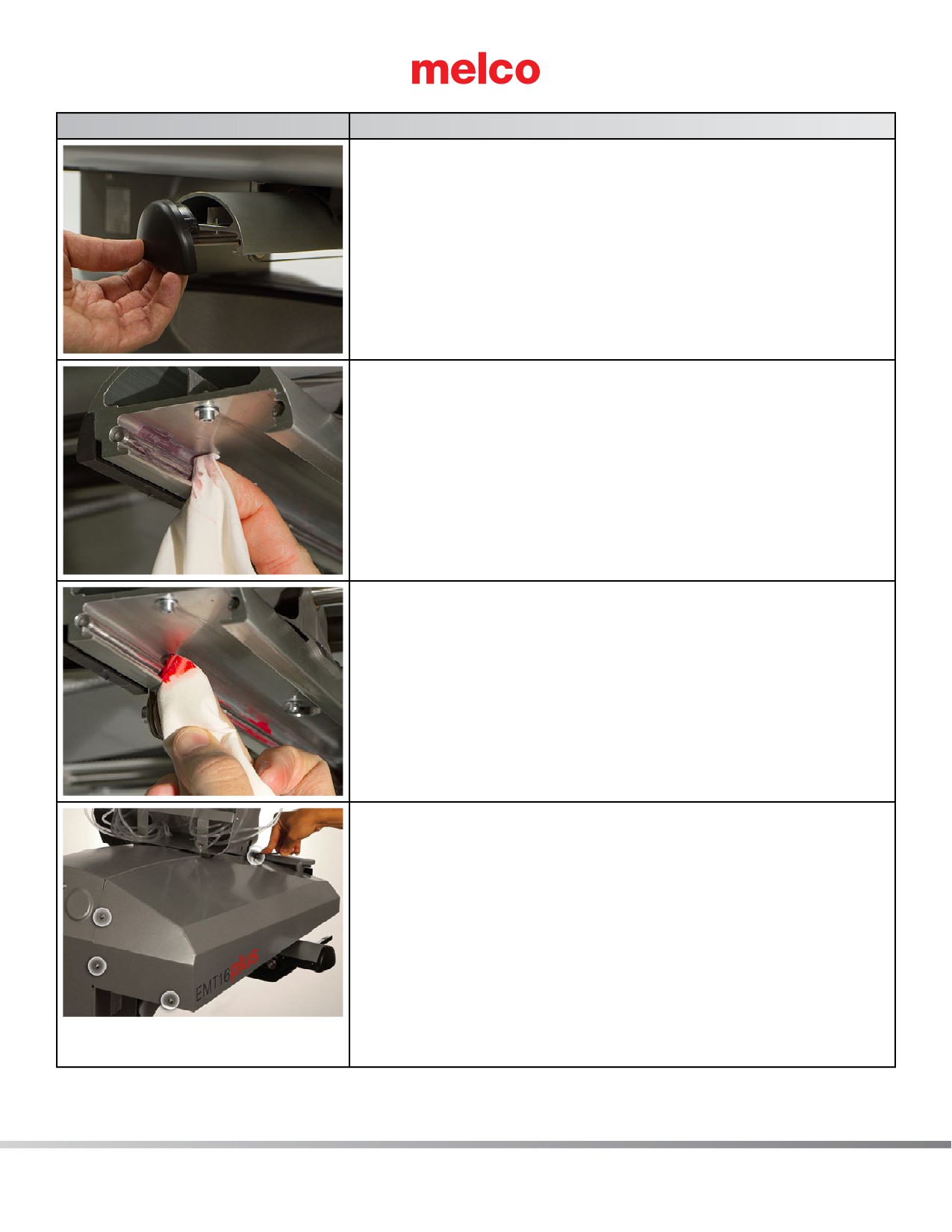 melco

EMT16plus