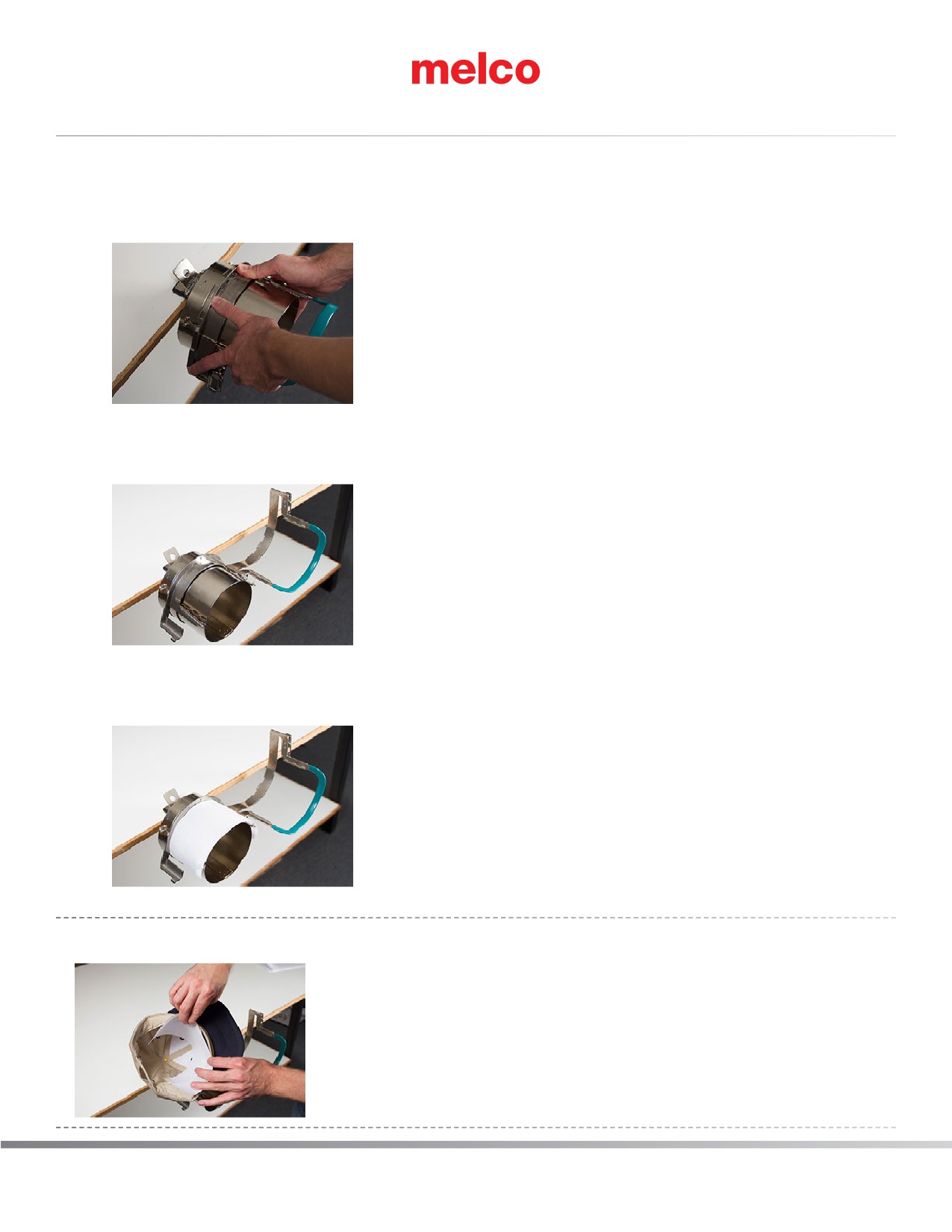 melco