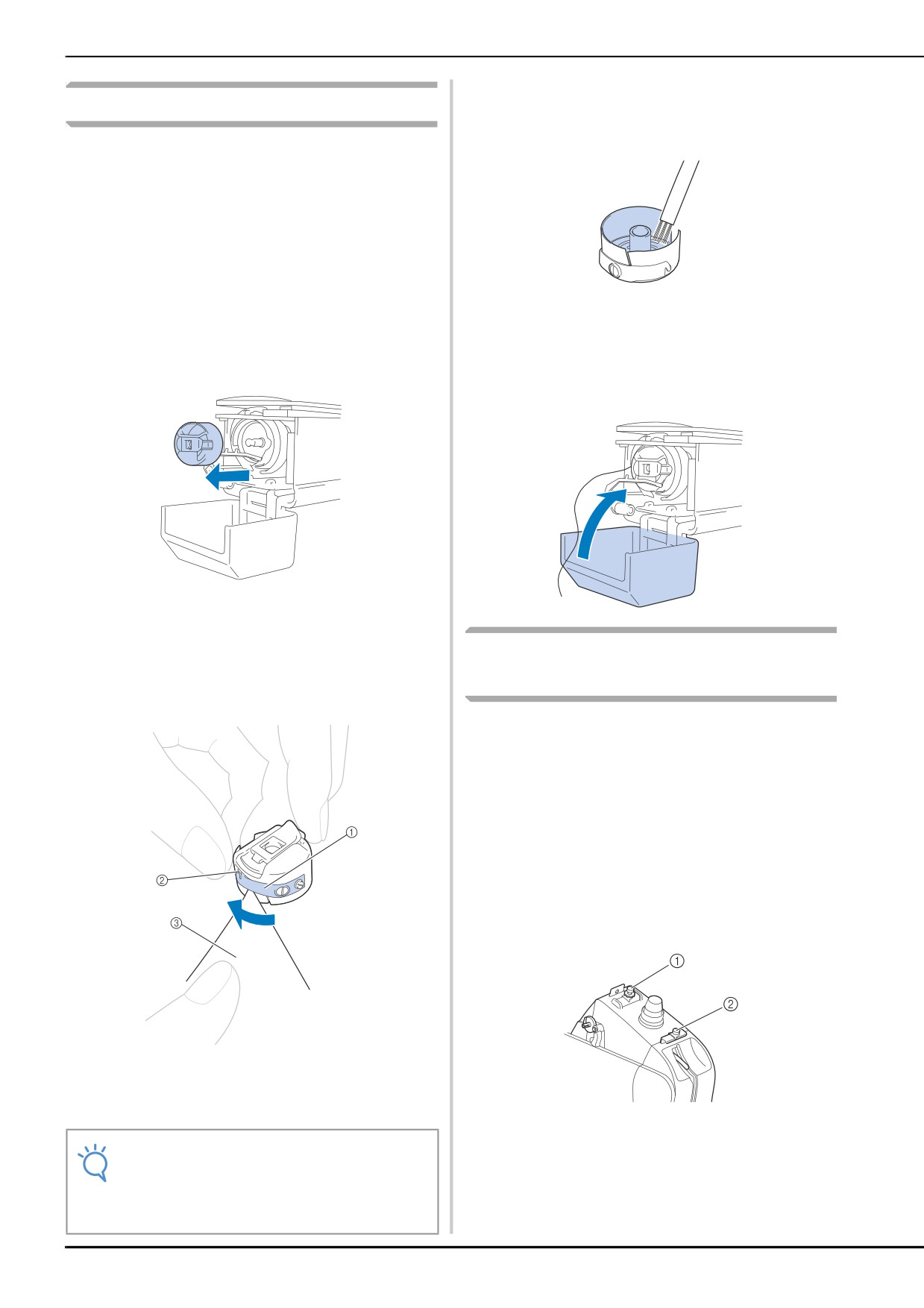 ①

②

③

①

②