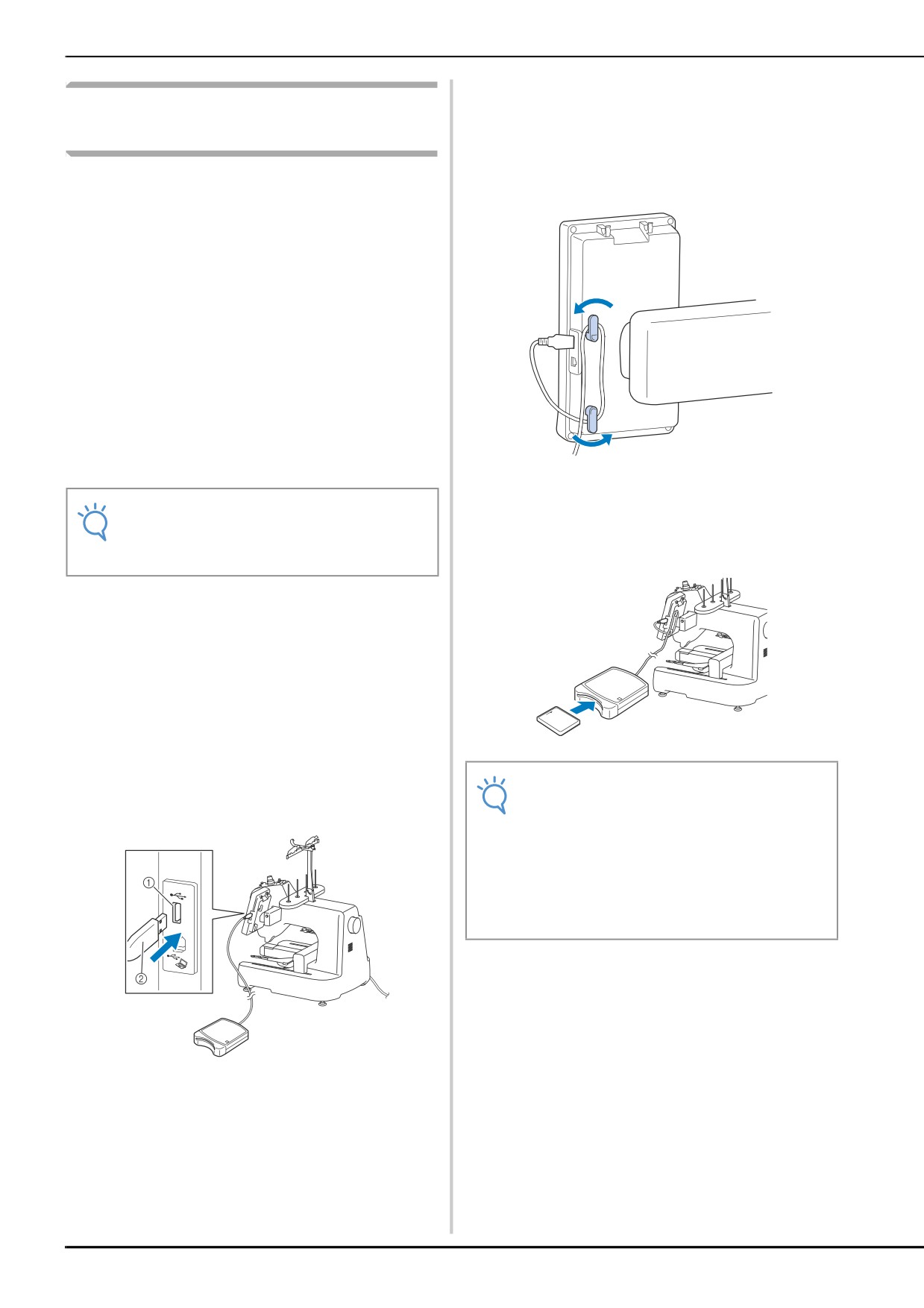 ①

②