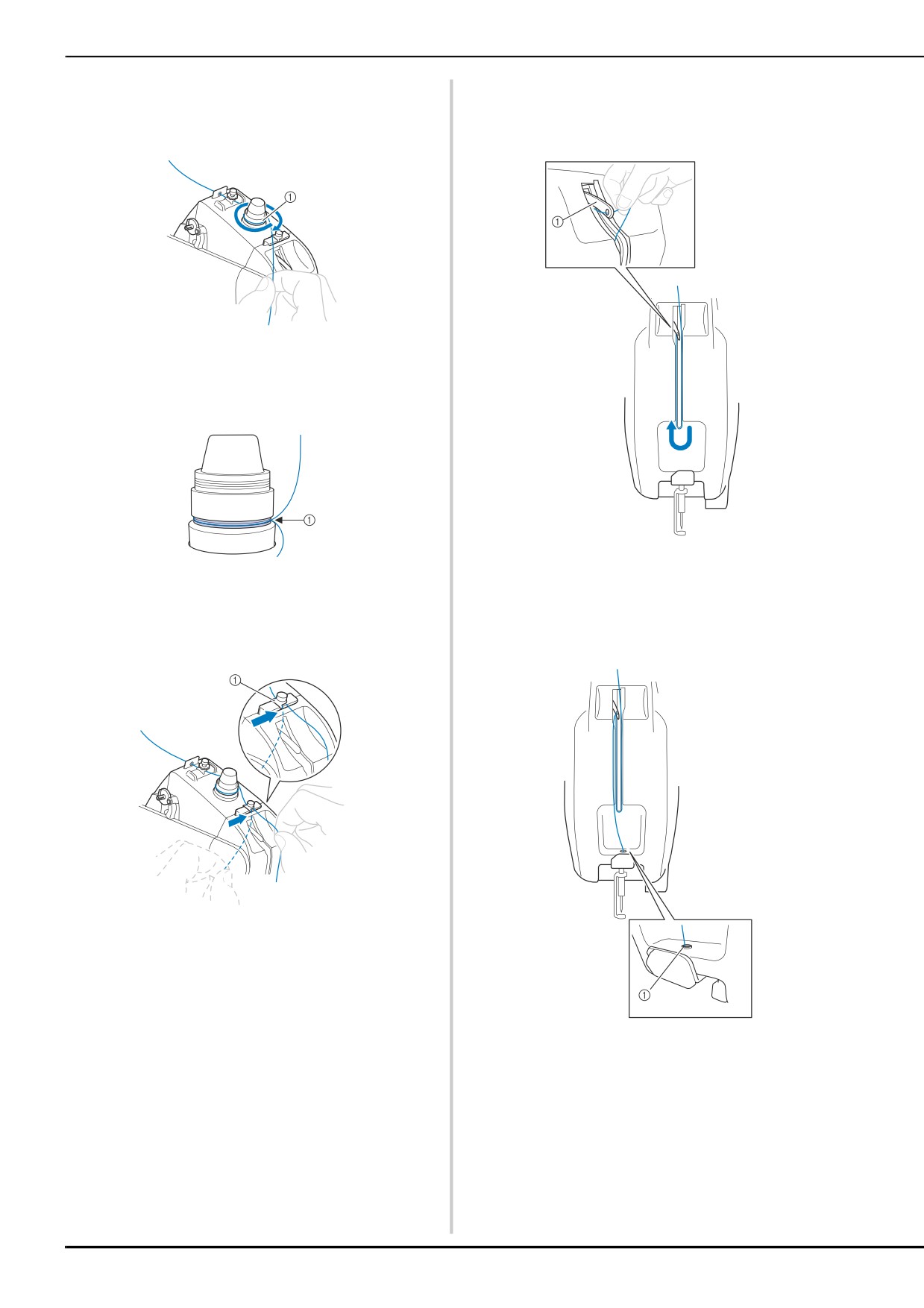 ①

①

①

①

①