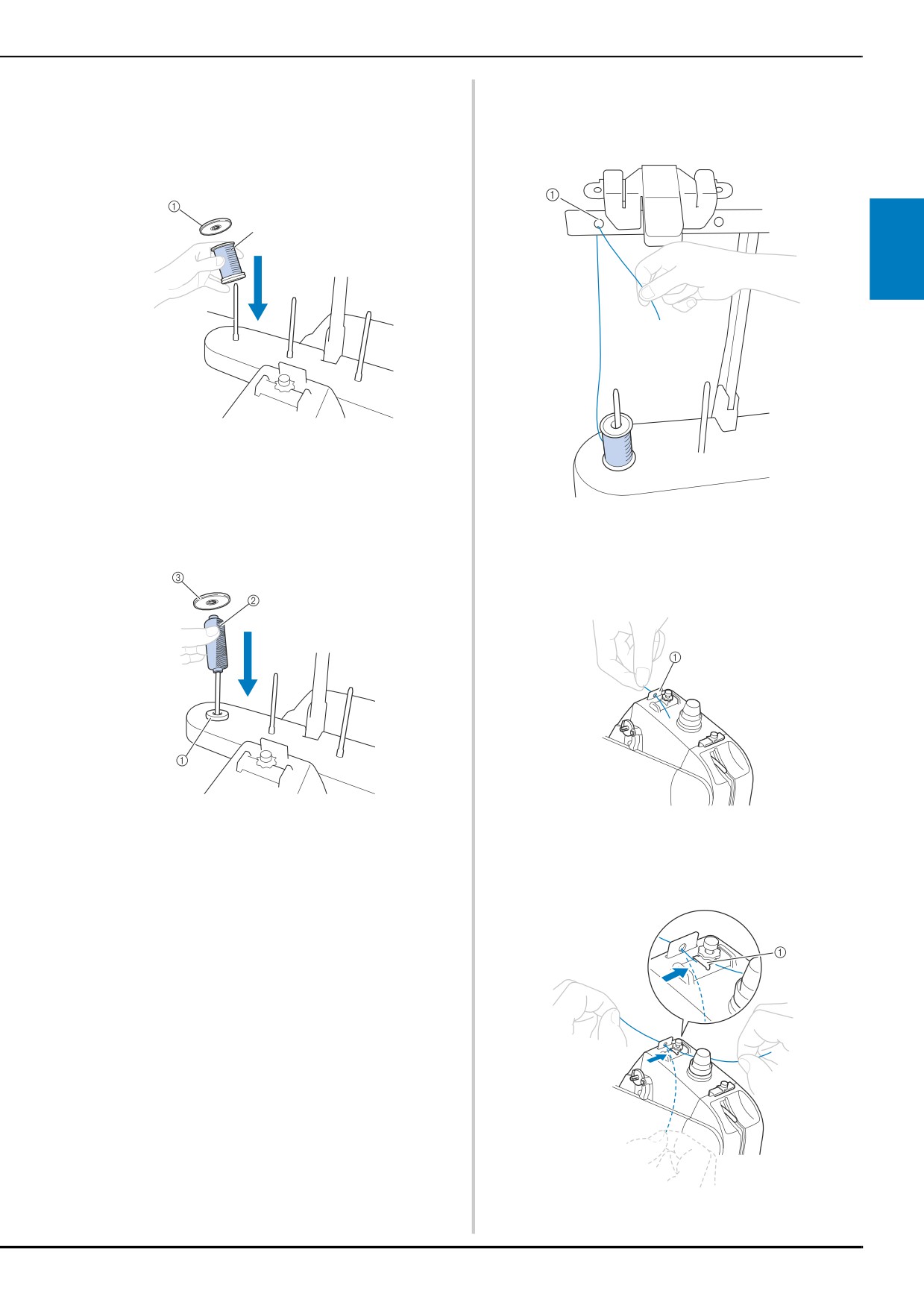 ①

③

②

①

①

①

①