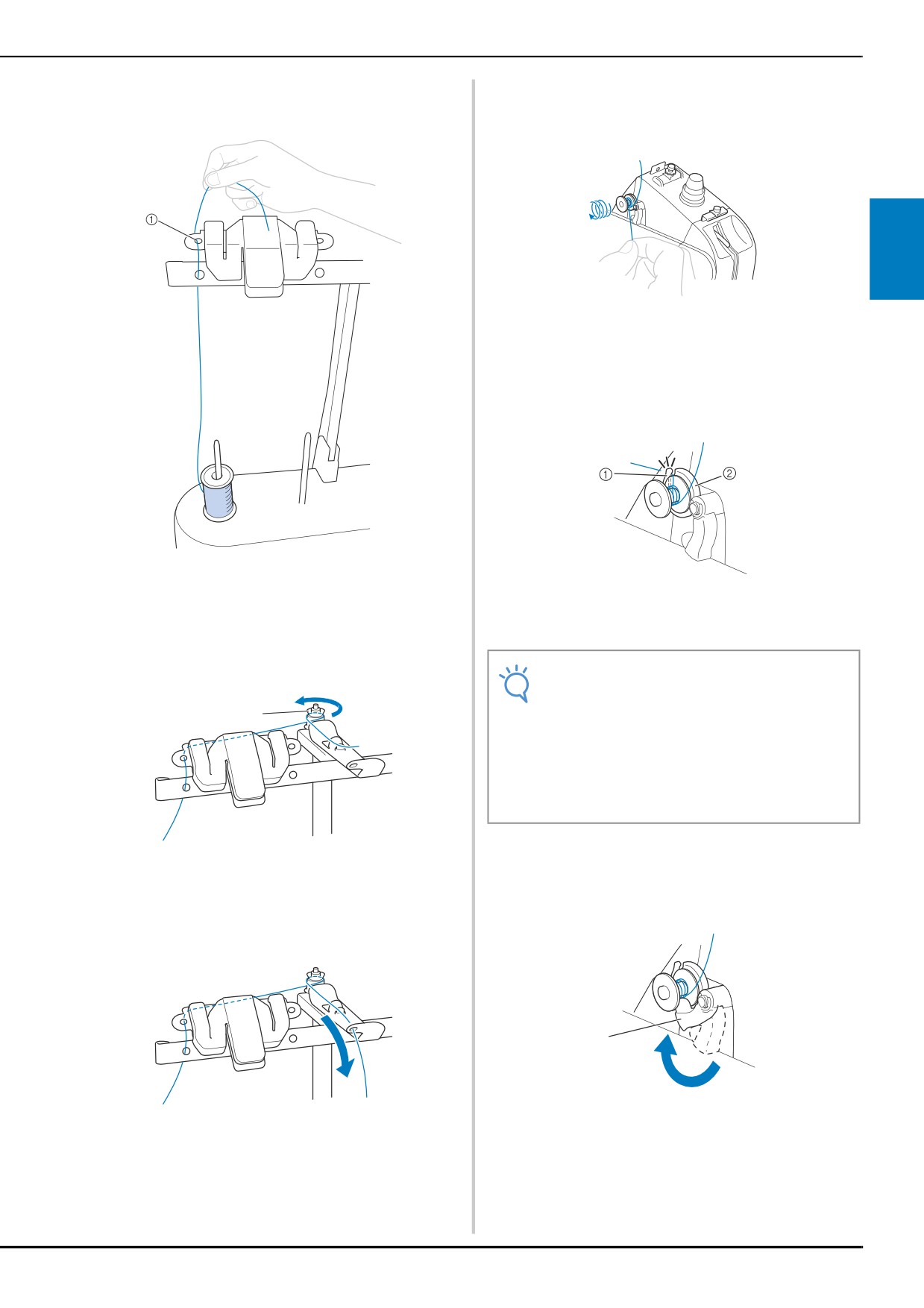 ①

①

②