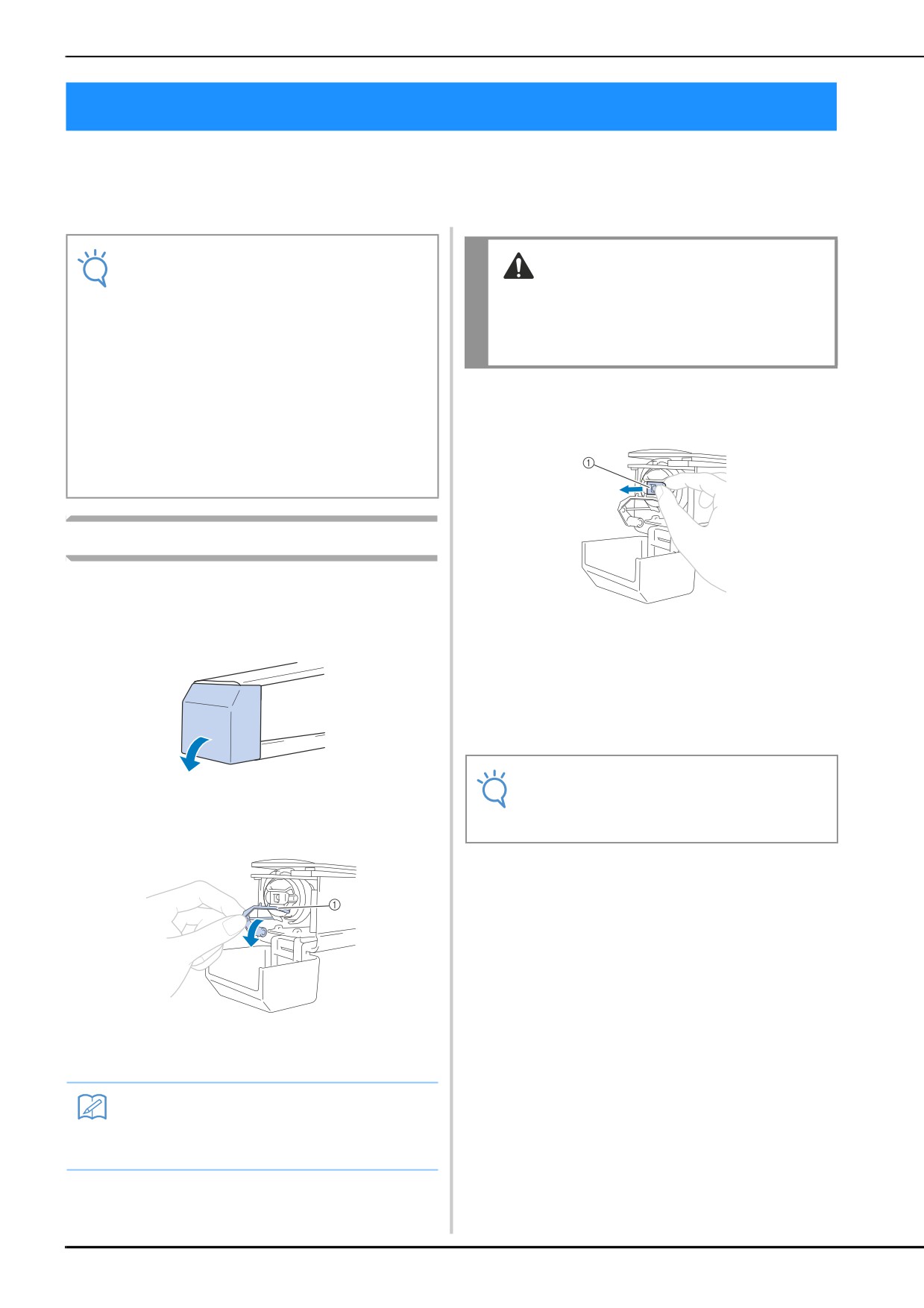 ①

①