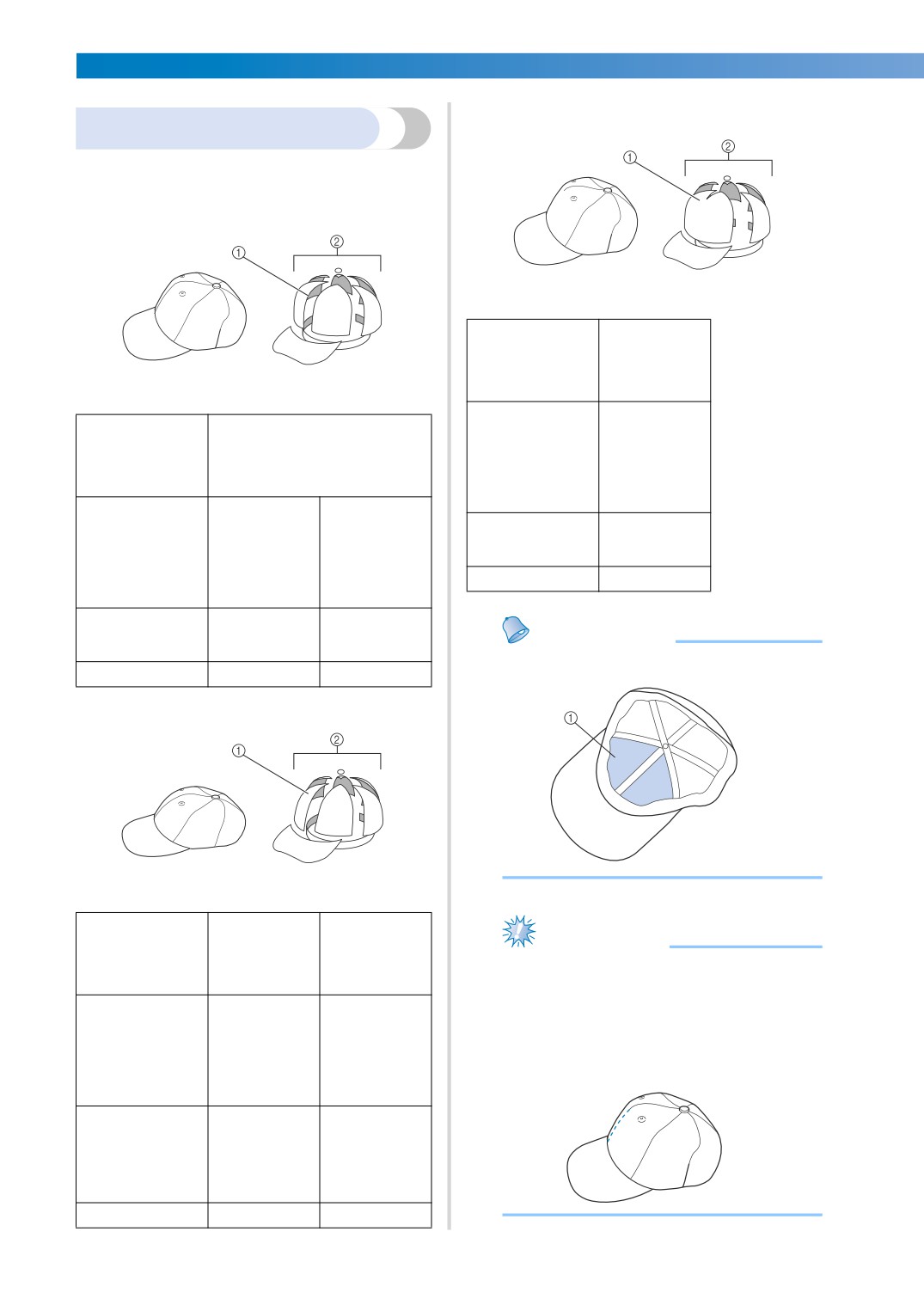 ①

②

①

②

①

②

①