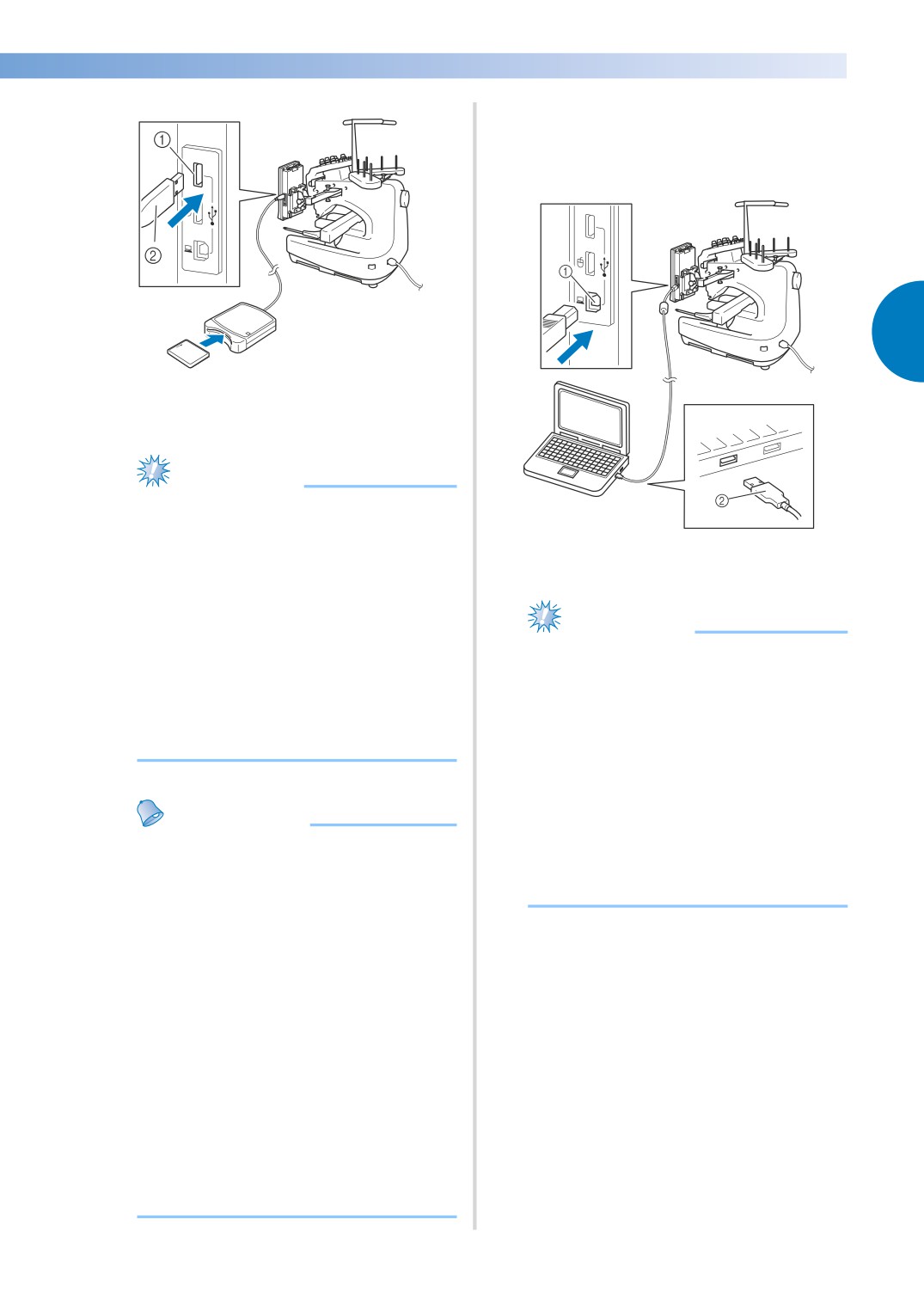 ①

②

①

②