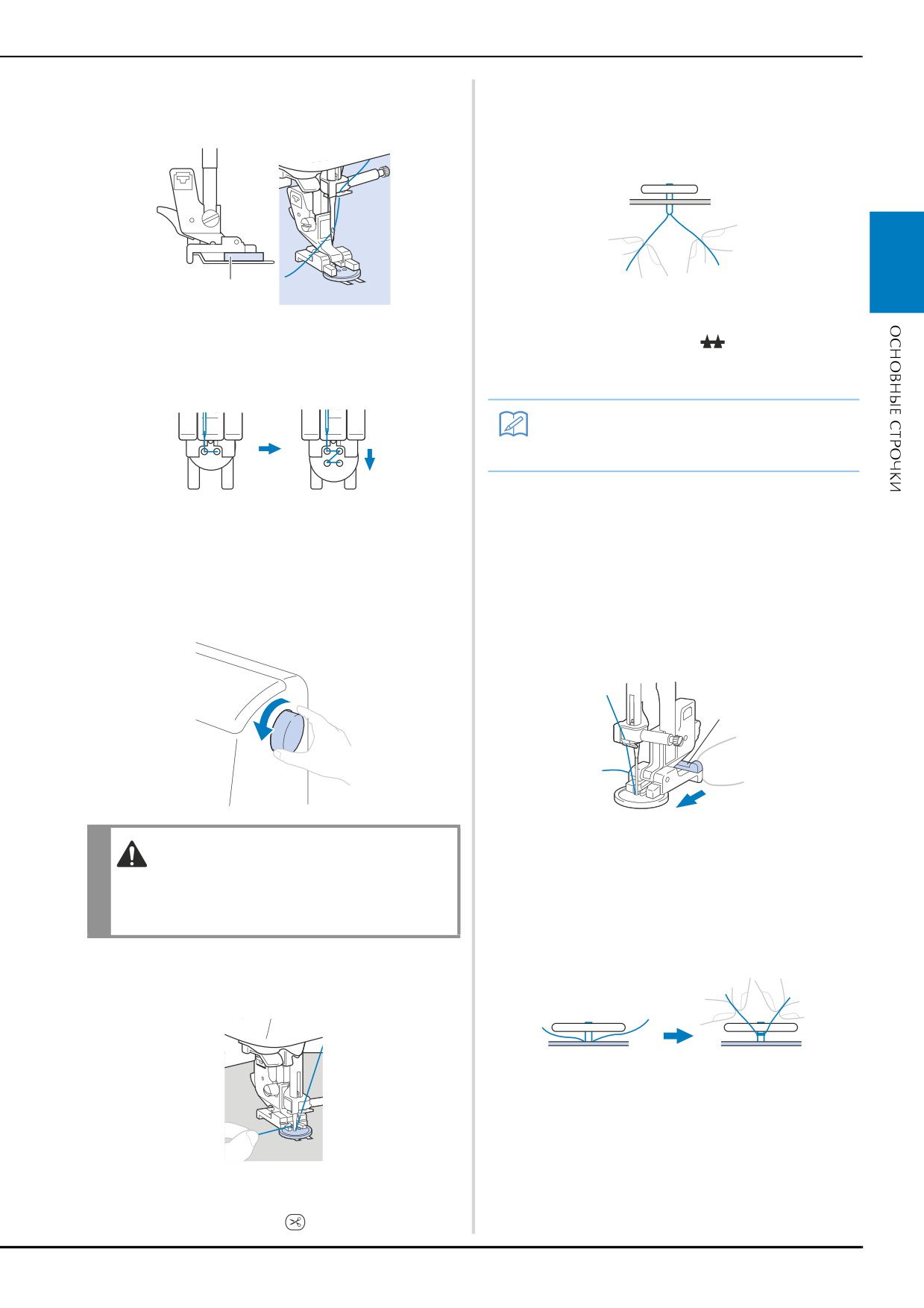 ОСНОВНЫЕ СТРОЧКИ