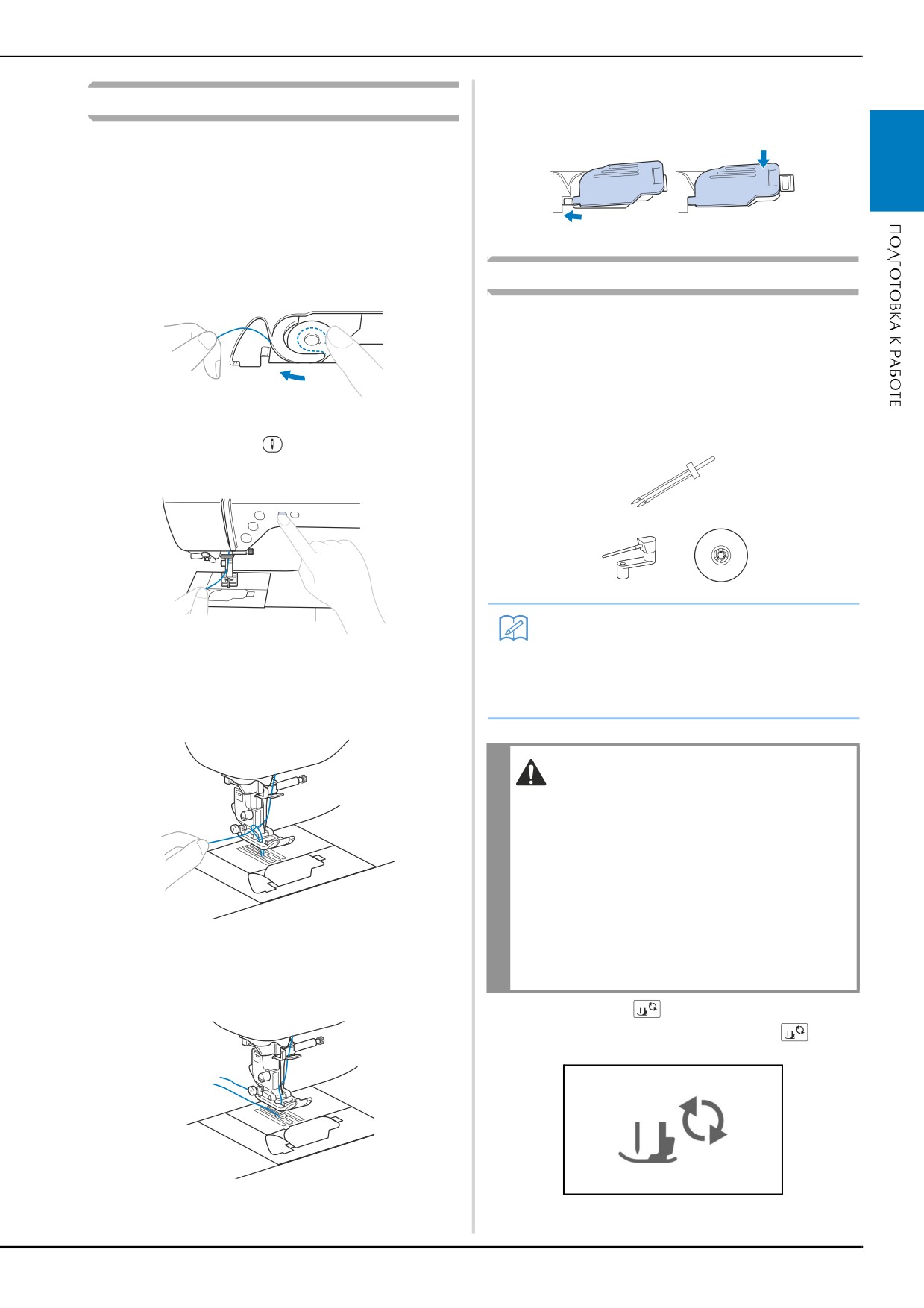 ПОДГОТОВКА К РАБОТЕ