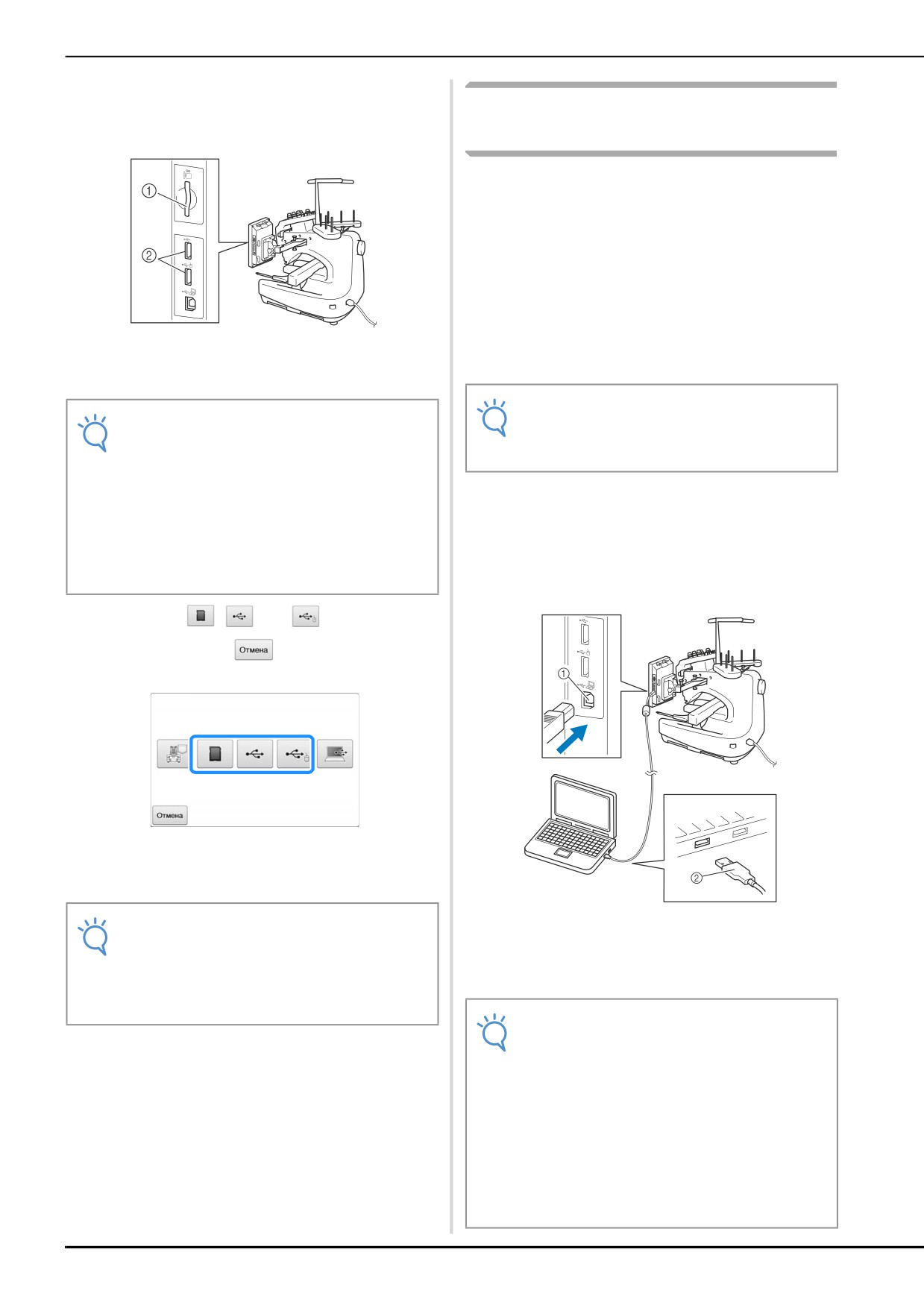 ①

②

Отмена

Отмена

①

②