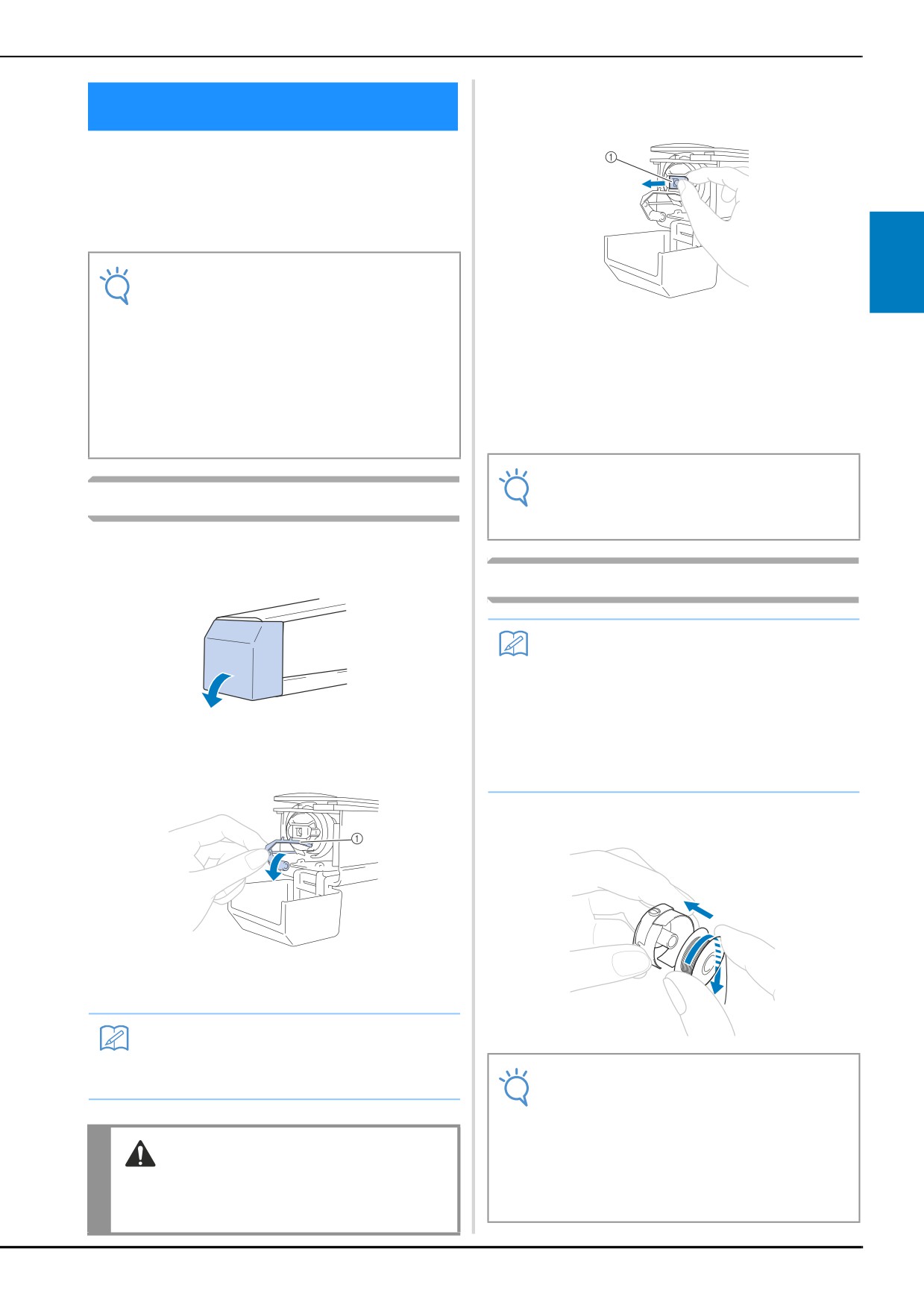 ①

①