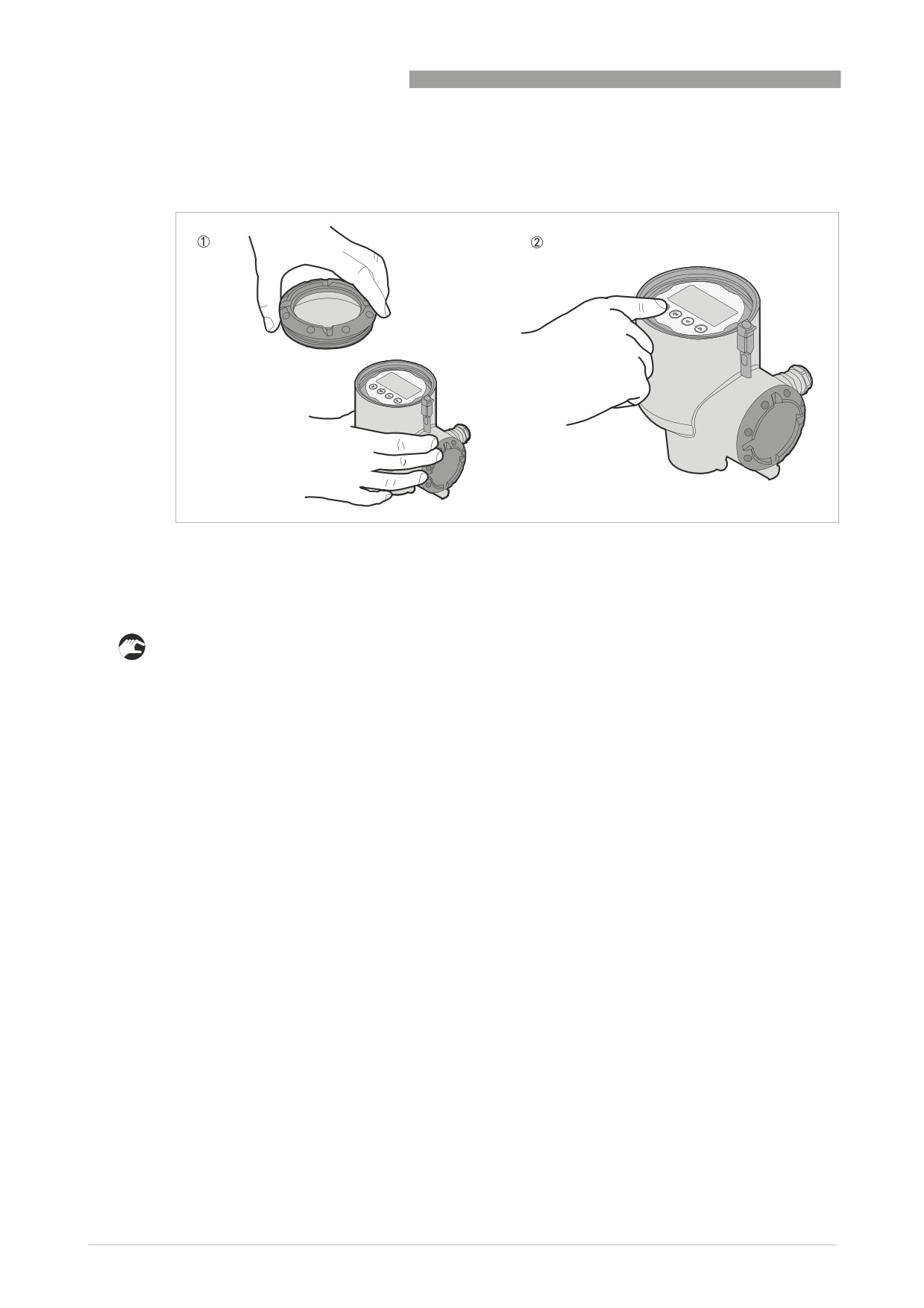 ①

②