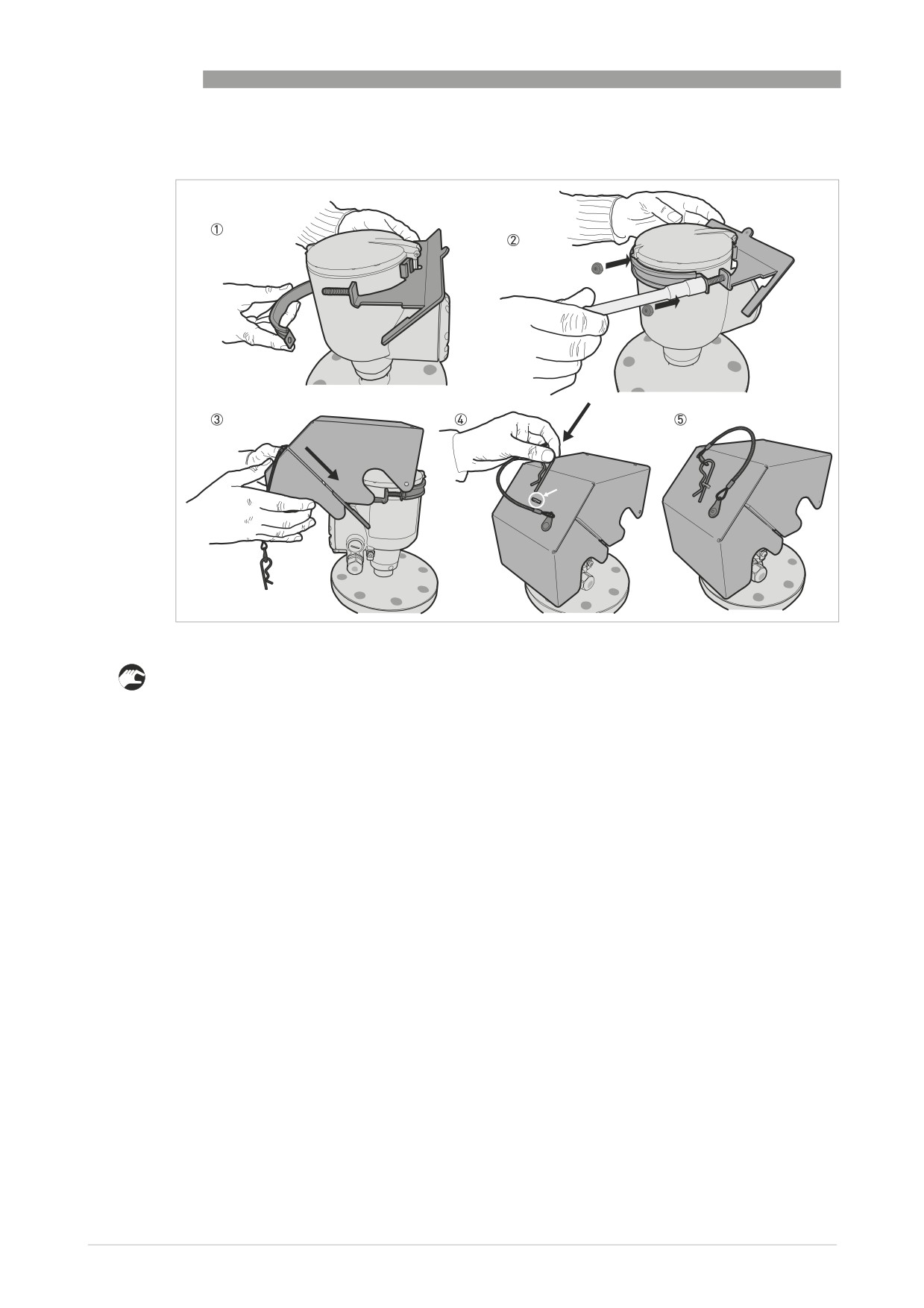 ①

②

③

④

⑤