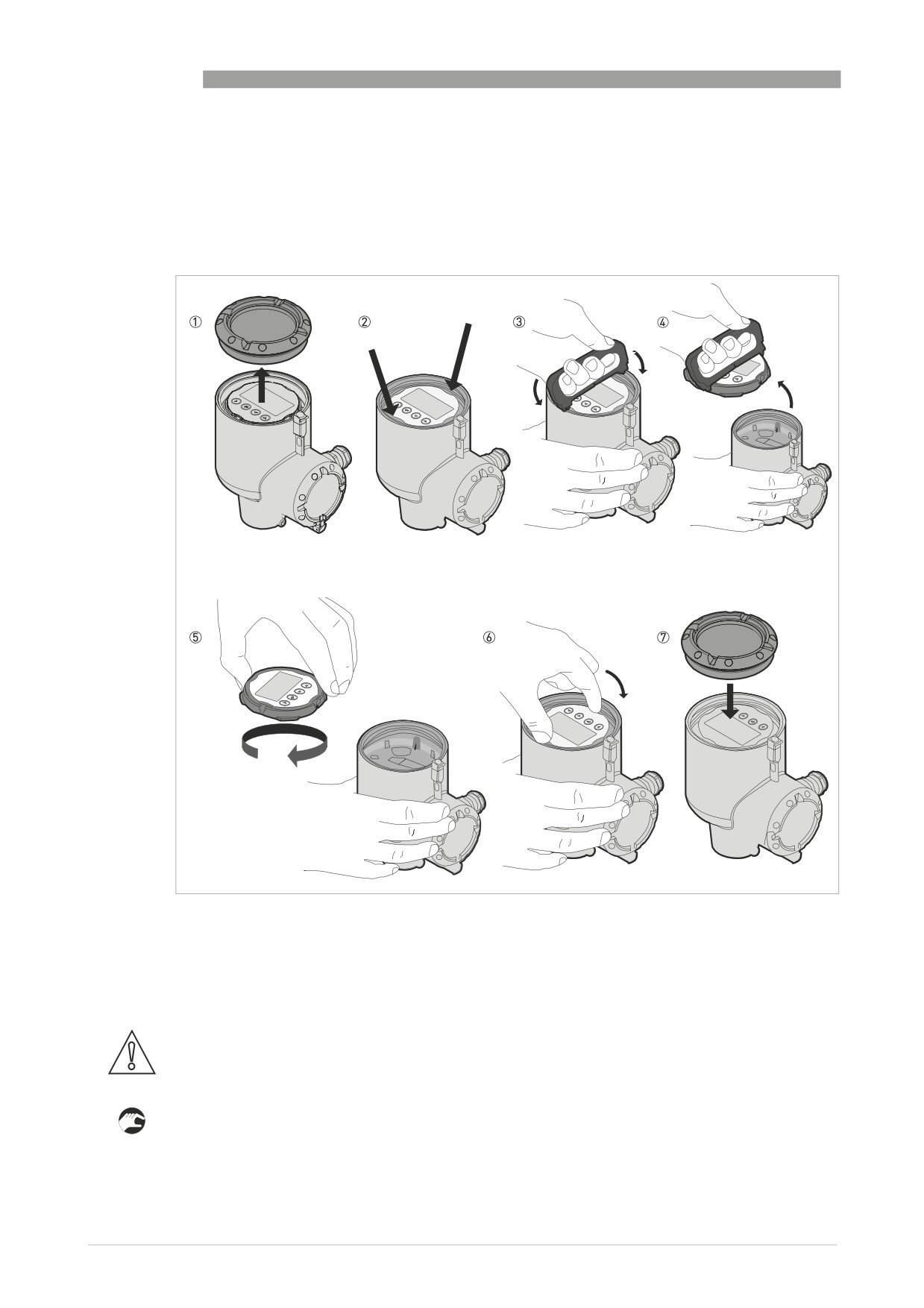 ①

②

③

④

⑤

⑥

⑦