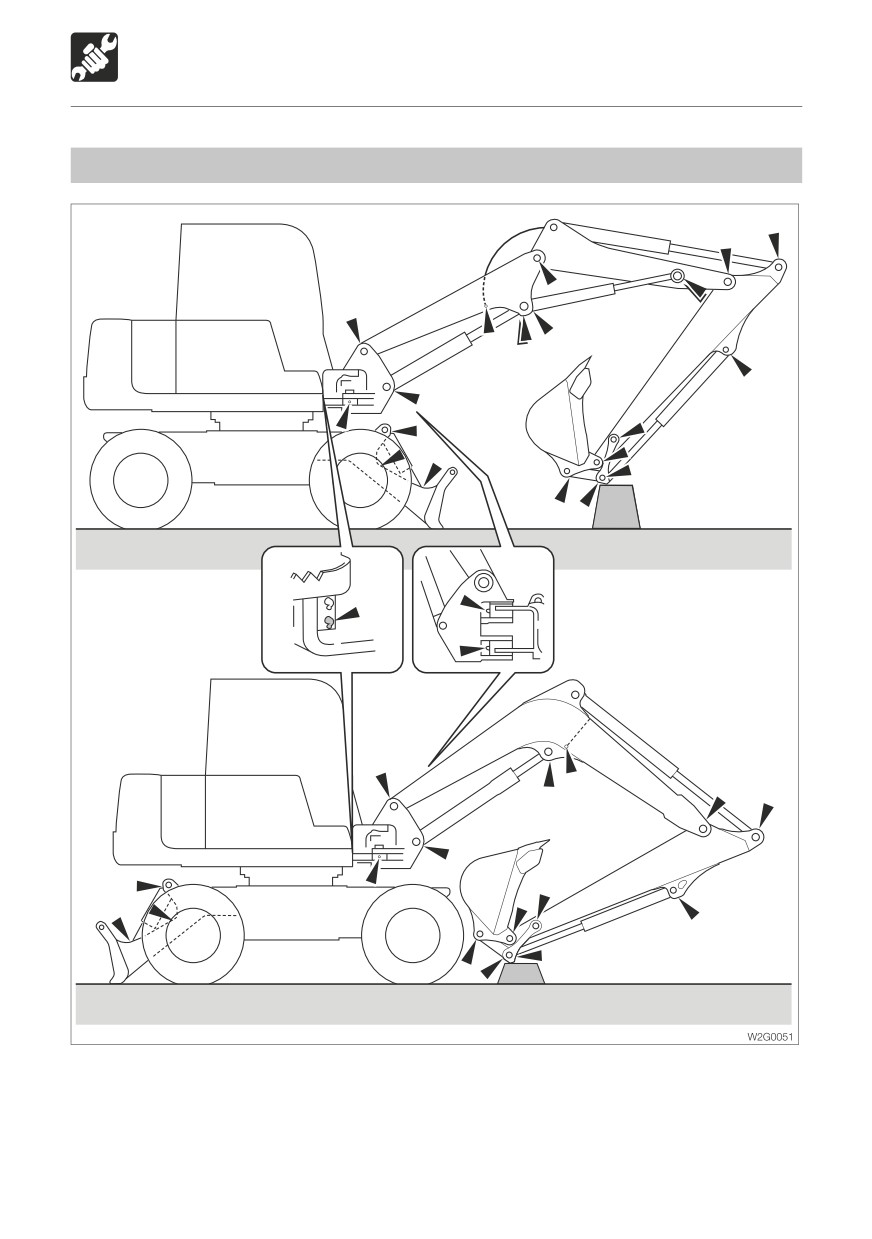 W2G0051